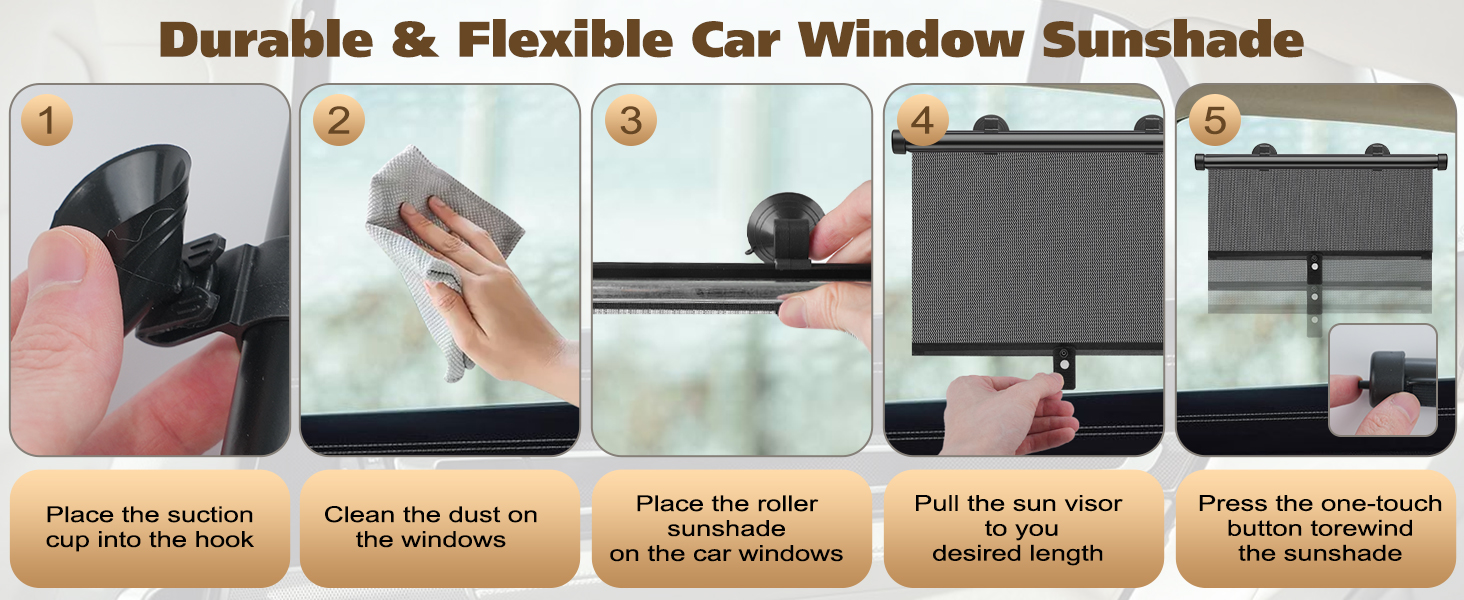 Durable & Flexible Car Window Sunshade

1

Place the suction cup into the hook

2

Clean the dust on the windows

3

Place the roller sunshade on the car windows

4

Pull the sun visor to you desired length

5

Press the one-touch button torewind the sunshade