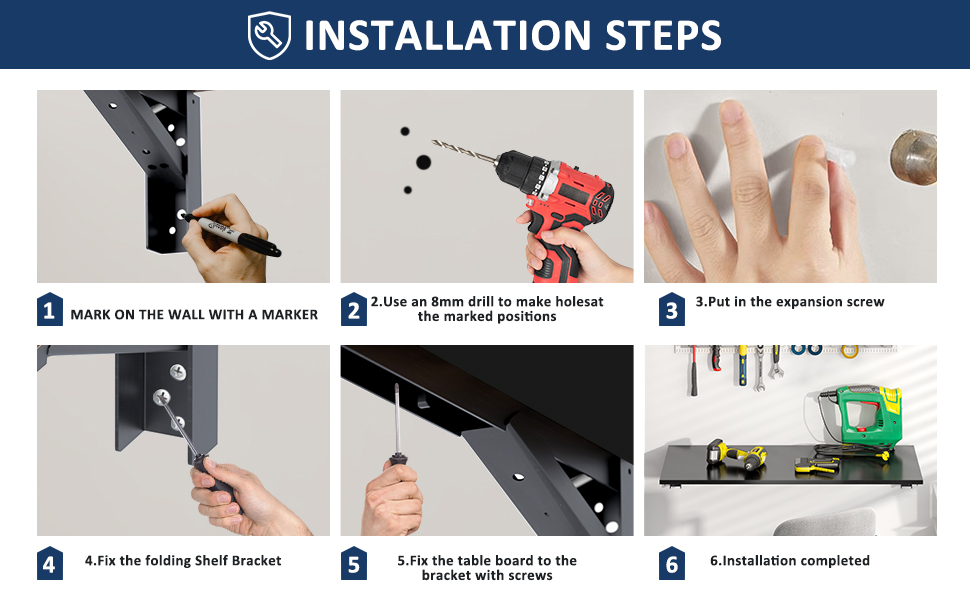 INSTALLATION STEPS

1 MARK ON THE WALL WITH A MARKER

2 2.Use an 8mm drill to make holesat the marked positions

3 3.Put in the expansion screw

4 4.Fix the folding Shelf Bracket

5 5.Fix the table board to the bracket with screws

6 6.Installation completed