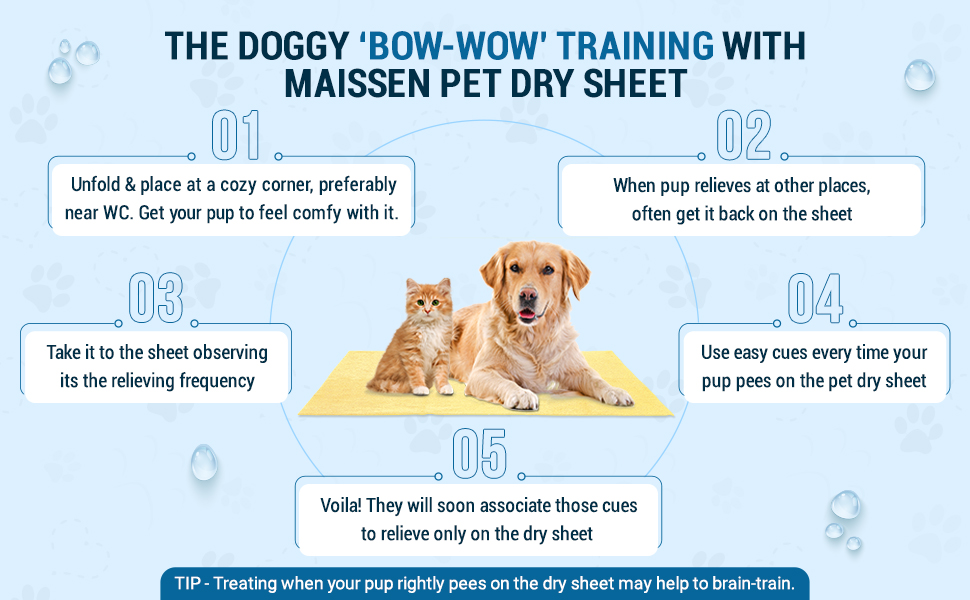 THE DOGGY 'BOW-WOW' TRAINING WITH MAISSEN PET DRY SHEET

01

Unfold & place at a cozy corner, preferably near WC. Get your pup to feel comfy with it.

02

When pup relieves at other places, often get it back on the sheet

03

Take it to the sheet observing its the relieving frequency

04

Use easy cues every time your pup pees on the pet dry sheet

05

Voila! They will soon associate those cues to relieve only on the dry sheet

TIP - Treating when your pup rightly pees on the dry sheet may help to brain-train.