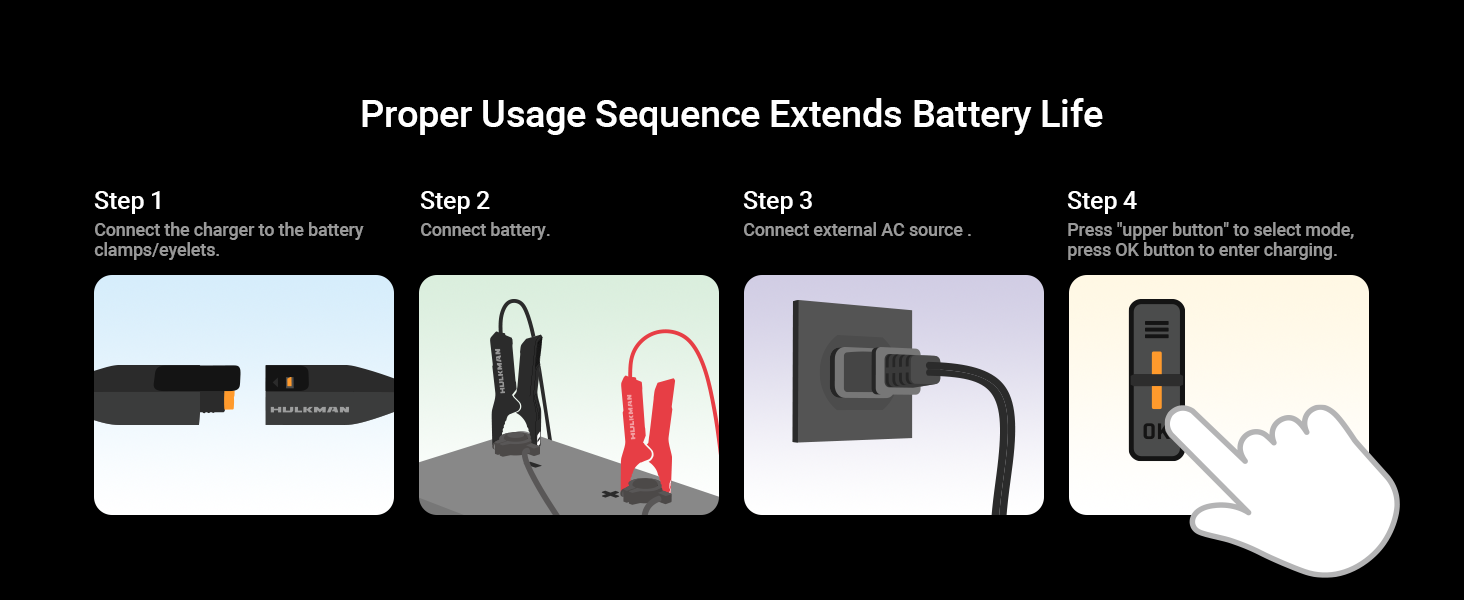 Proper Usage Sequence Extends Battery Life

Step 1
Connect the charger to the battery clamps/eyelets.

HULKMAN

Step 2
Connect battery.

HULKMAN

HULKMAN

Step 3
Connect external AC source .

Step 4
Press "upper button" to select mode, press OK button to enter charging.

OK