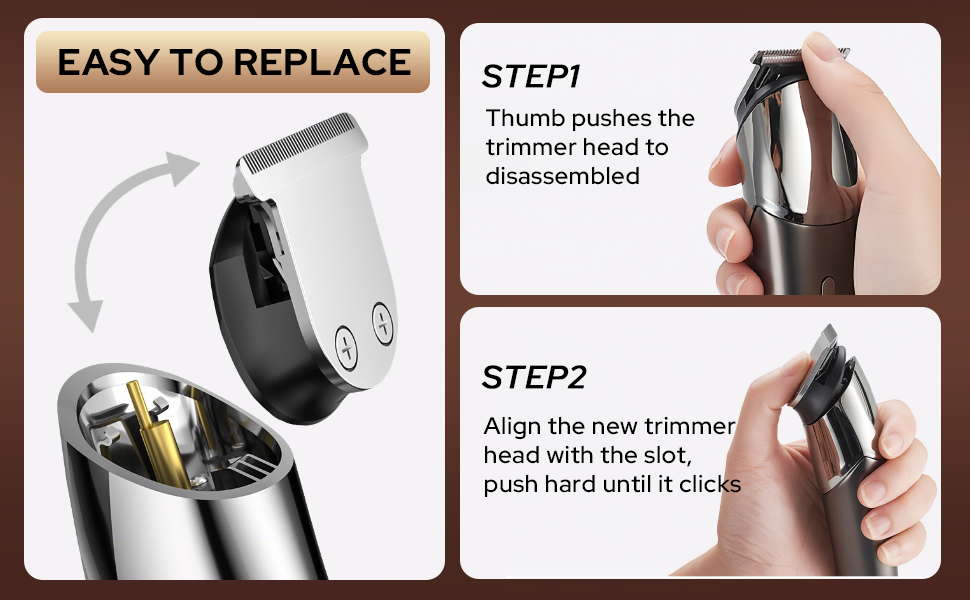 EASY TO REPLACE

STEP1

Thumb pushes the trimmer head to disassembled

STEP2

Align the new trimmer head with the slot, push hard until it clicks