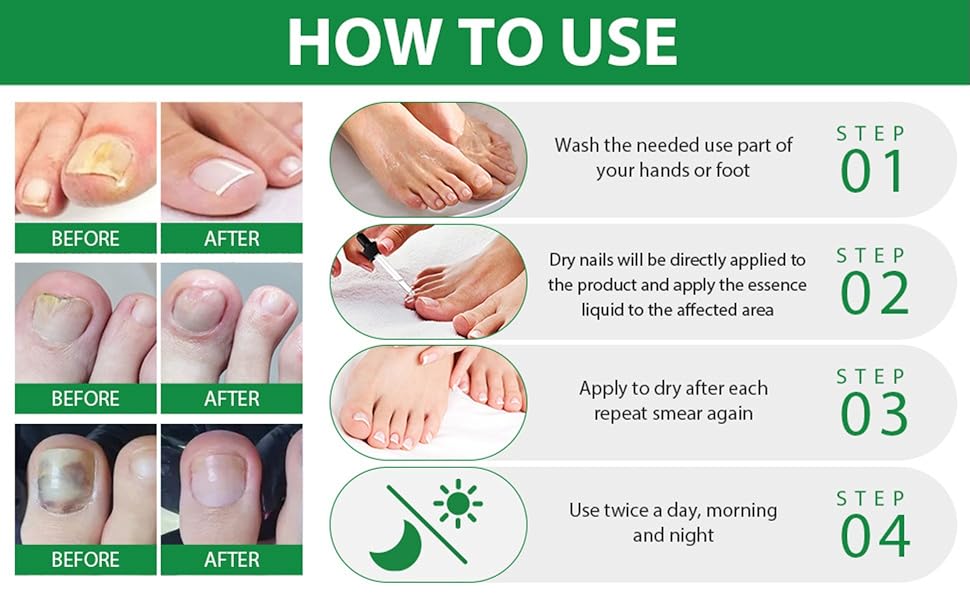 HOW TO USE

BEFORE
AFTER
BEFORE
AFTER
BEFORE
AFTER

Wash the needed use part of your hands or foot
STEP 01

Dry nails will be directly applied to the product and apply the essence liquid to the affected area
STEP 02

Apply to dry after each repeat smear again
STEP 03

Use twice a day, morning and night
STEP 04