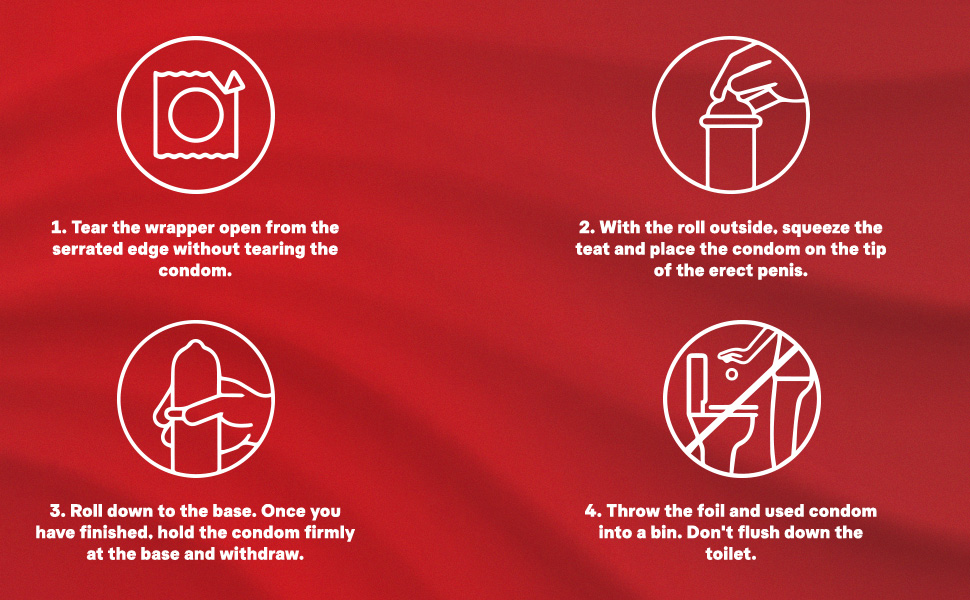 1. Tear the wrapper open from the serrated edge without tearing the condom.

2. With the roll outside, squeeze the teat and place the condom on the tip of the erect penis.

3. Roll down to the base. Once you have finished, hold the condom firmly at the base and withdraw.

4. Throw the foil and used condom into a bin. Don't flush down the toilet.