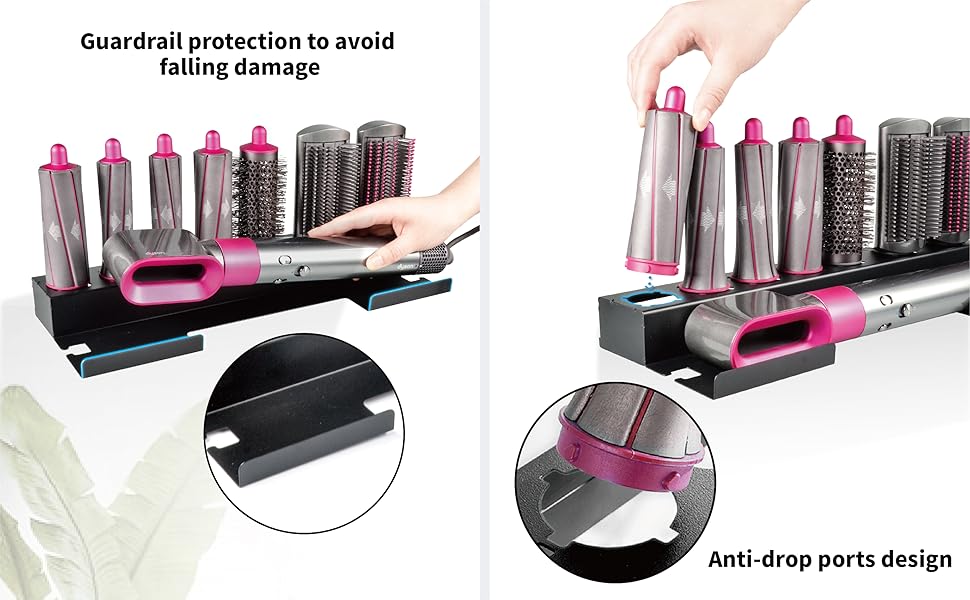 Guardrail protection to avoid falling damage

Anti-drop ports design