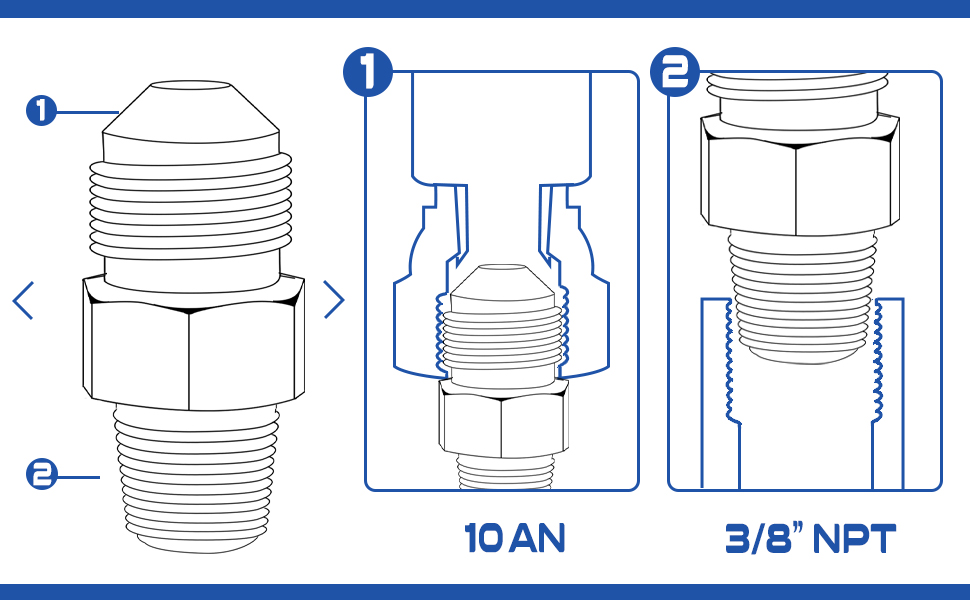 1
2
1
2
10 AN
3/8" NPT