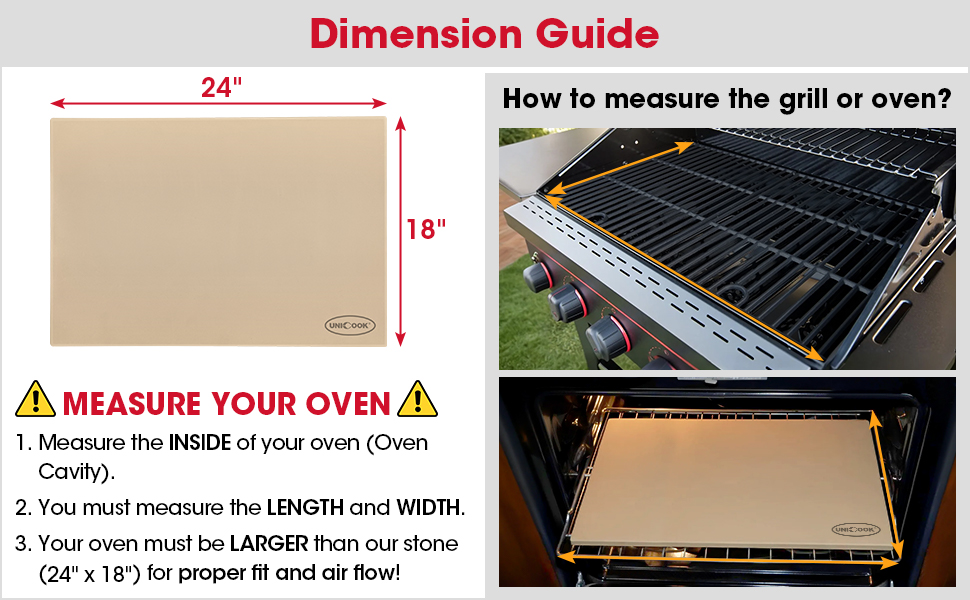 Dimension Guide

24"

18"

UNICOOK

MEASURE YOUR OVEN

1. Measure the INSIDE of your oven (Oven Cavity).

2. You must measure the LENGTH and WIDTH.

3. Your oven must be LARGER than our stone (24" x 18") for proper fit and air flow!

How to measure the grill or oven?

UNICOOK