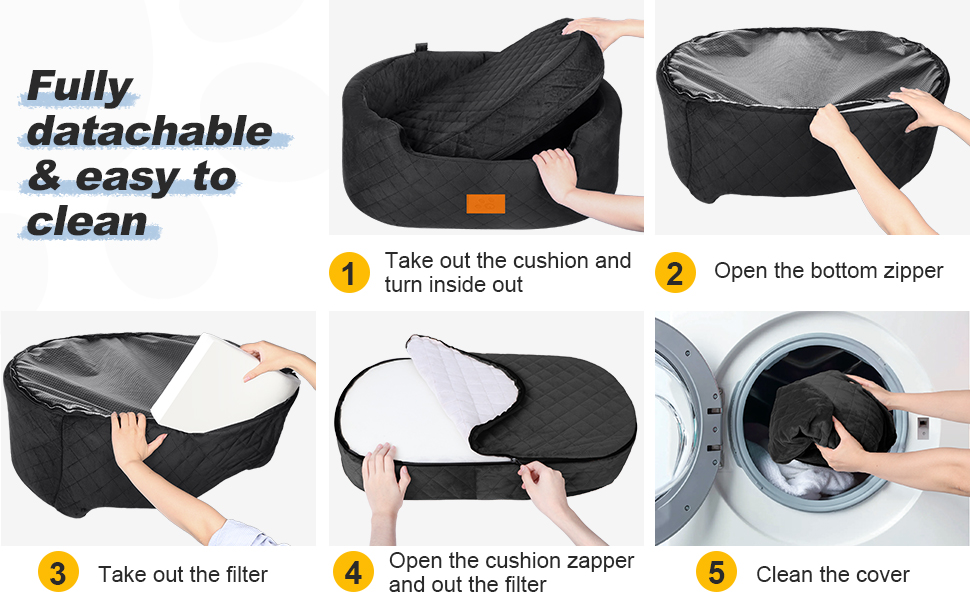 Fully datachable & easy to clean

1 Take out the cushion and turn inside out

2 Open the bottom zipper

3 Take out the filter

4 Open the cushion zapper and out the filter

5 Clean the cover