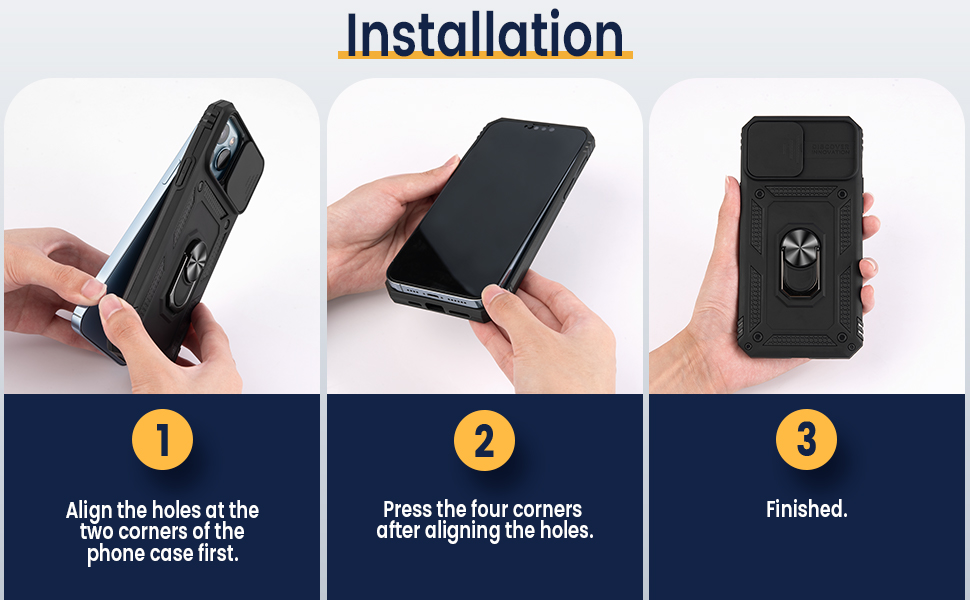 Installation

1

Align the holes at the two corners of the phone case first.

2

Press the four corners after aligning the holes.

3

Finished.