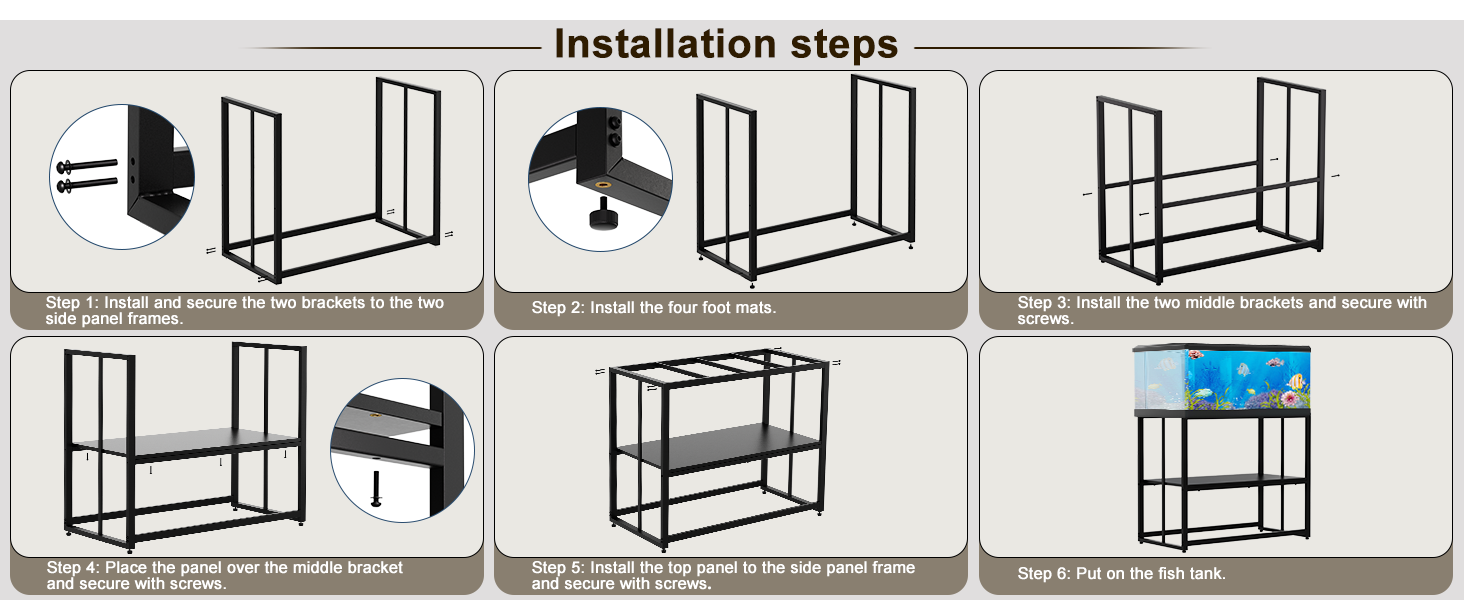 Installation steps

Step 1: Install and secure the two brackets to the two side panel frames.

Step 2: Install the four foot mats.

Step 3: Install the two middle brackets and secure with screws.

Step 4: Place the panel over the middle bracket and secure with screws.

Step 5: Install the top panel to the side panel frame and secure with screws.

Step 6: Put on the fish tank.