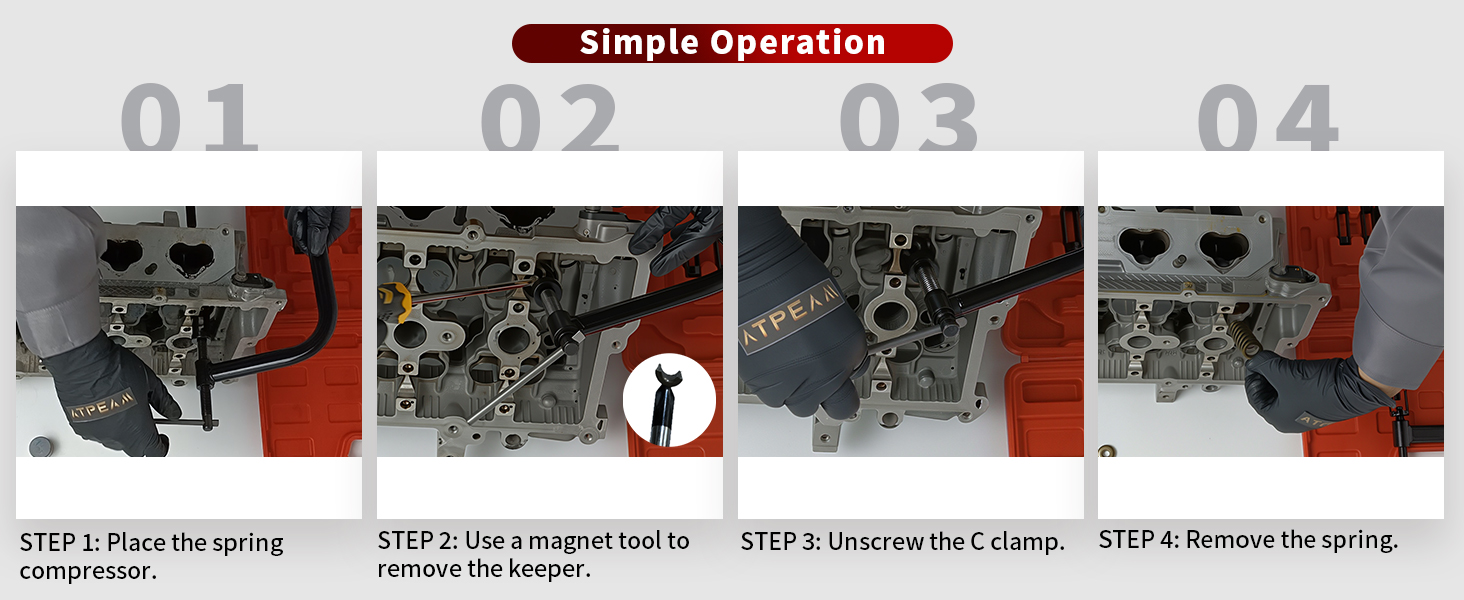 Simple Operation

01

ATPEAM

STEP 1: Place the spring compressor.

02

STEP 2: Use a magnet tool to remove the keeper.

03

ATPEAM

STEP 3: Unscrew the C clamp.

04

ATPEAM

STEP 4: Remove the spring.