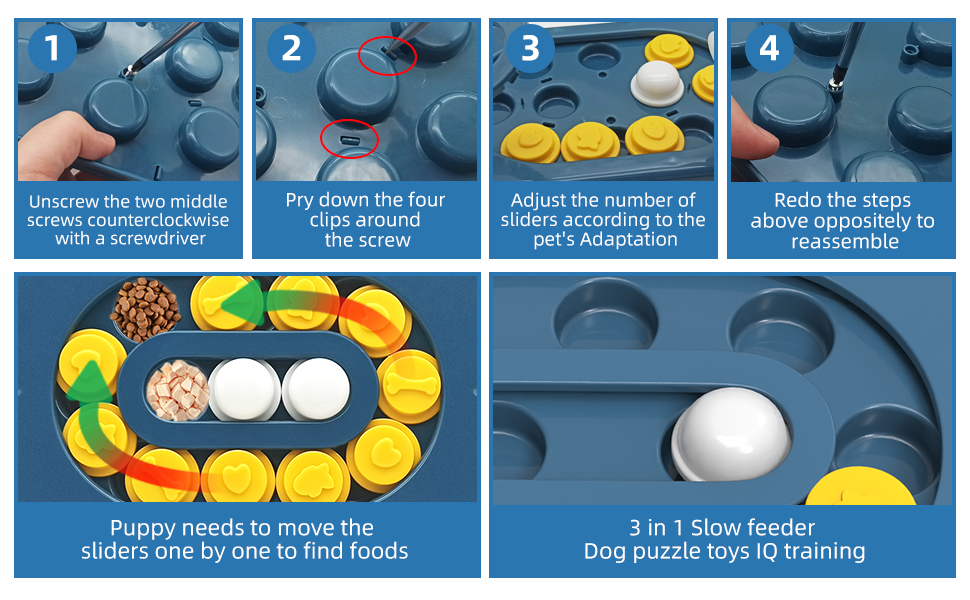 1

Unscrew the two middle screws counterclockwise with a screwdriver

2

Pry down the four clips around the screw

3

Adjust the number of sliders according to the pet's Adaptation

4

Redo the steps above oppositely to reassemble

Puppy needs to move the sliders one by one to find foods

3 in 1 Slow feeder Dog puzzle toys IQ training