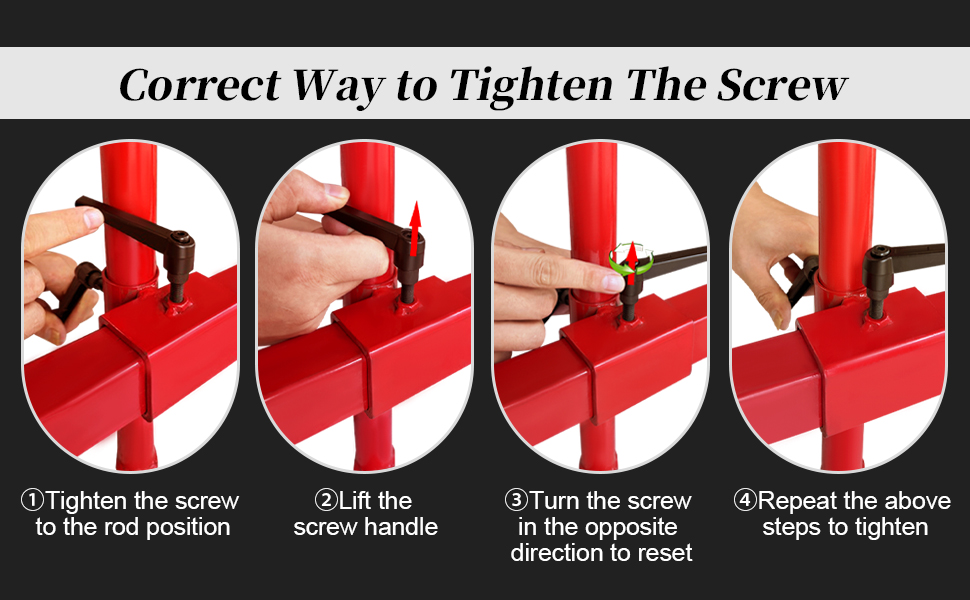 Correct Way to Tighten The Screw

①Tighten the screw to the rod position

②Lift the screw handle

③Turn the screw in the opposite direction to reset

④Repeat the above steps to tighten