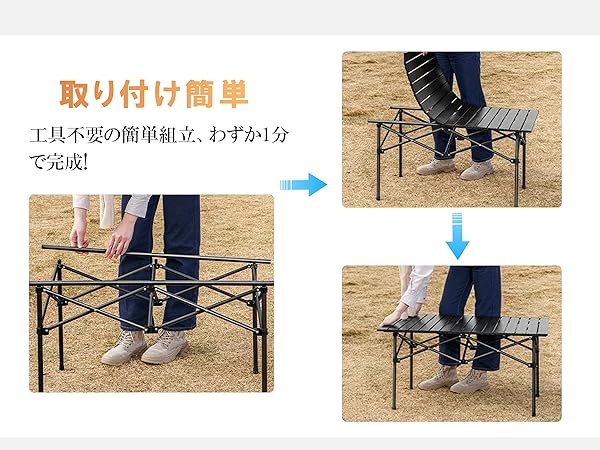 取り付け簡単

工具不要の簡単組立、わずか1分で完成!