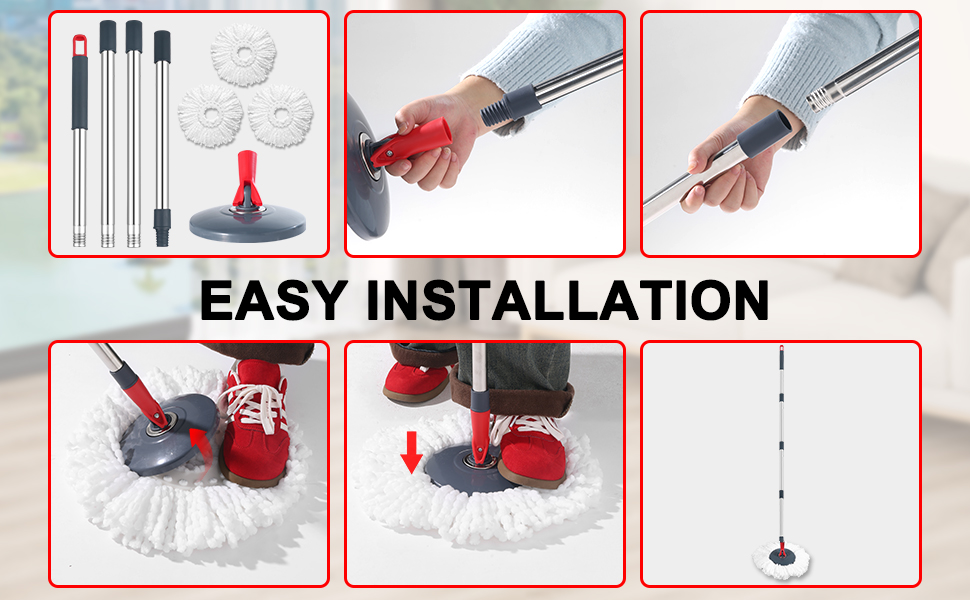 EASY INSTALLATION