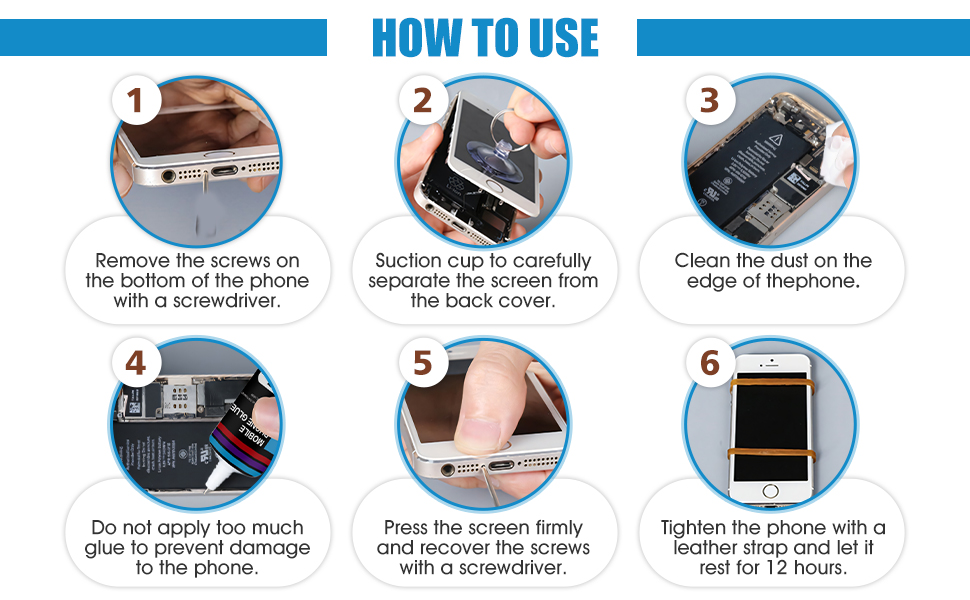 HOW TO USE

1
Remove the screws on the bottom of the phone with a screwdriver.

2
Suction cup to carefully separate the screen from the back cover.

3
Clean the dust on the edge of thephone.

4
MOBILE PHONE GLUE
Do not apply too much glue to prevent damage to the phone.

5
Press the screen firmly and recover the screws with a screwdriver.

6
Tighten the phone with a leather strap and let it rest for 12 hours.