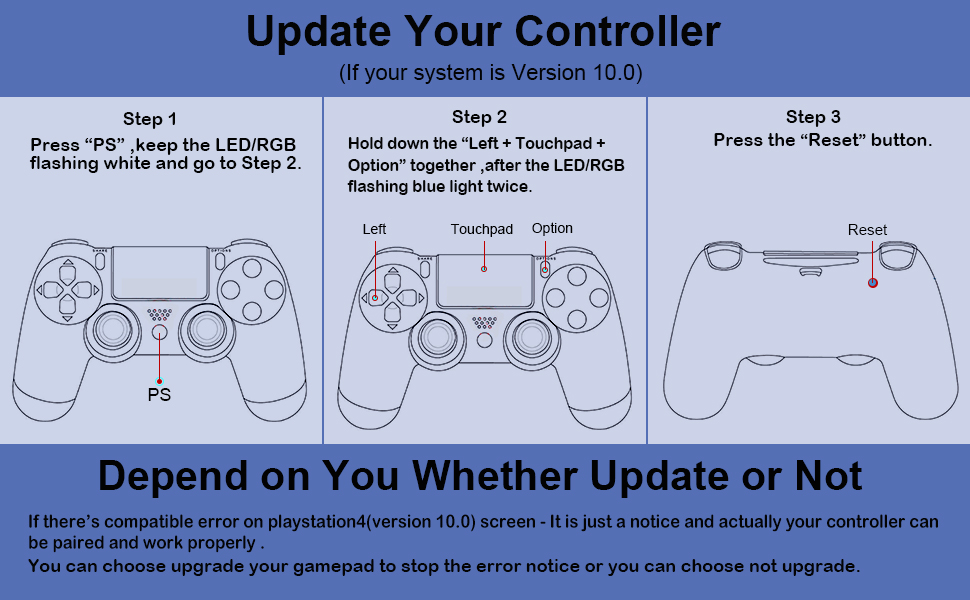 Update Your Controller
(If your system is Version 10.0)

Step 1
Press “PS” ,keep the LED/RGB flashing white and go to Step 2.

SHARE OPTIONS

PS

Step 2
Hold down the “Left + Touchpad + Option” together ,after the LED/RGB flashing blue light twice.

Left
Touchpad
Option

SHARE OPTIONS

Step 3
Press the “Reset” button.

Reset

Depend on You Whether Update or Not

If there’s compatible error on playstation4(version 10.0) screen - It is just a notice and actually your controller can be paired and work properly .

You can choose upgrade your gamepad to stop the error notice or you can choose not upgrade.