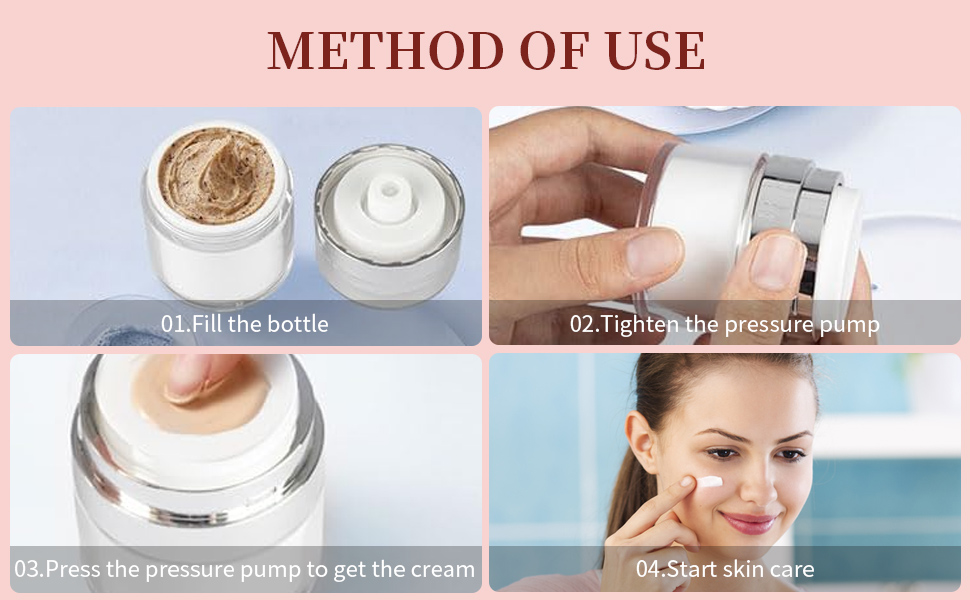 METHOD OF USE

01.Fill the bottle

02.Tighten the pressure pump

03.Press the pressure pump to get the cream

04.Start skin care