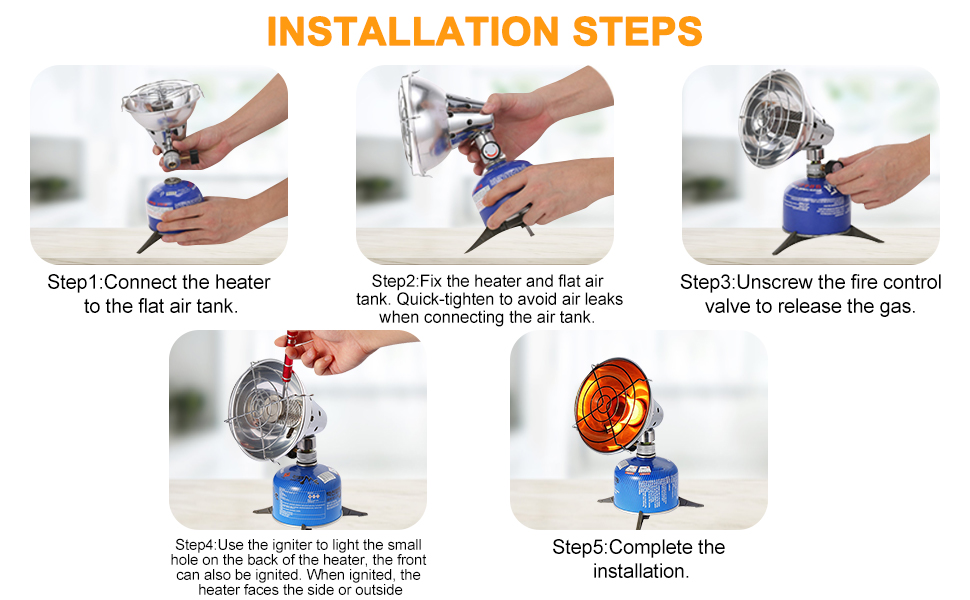 INSTALLATION STEPS

Step1:Connect the heater to the flat air tank.

Step2:Fix the heater and flat air tank. Quick-tighten to avoid air leaks when connecting the air tank.

Step3:Unscrew the fire control valve to release the gas.

Step4:Use the igniter to light the small hole on the back of the heater, the front can also be ignited. When ignited, the heater faces the side or outside

Step5:Complete the installation.