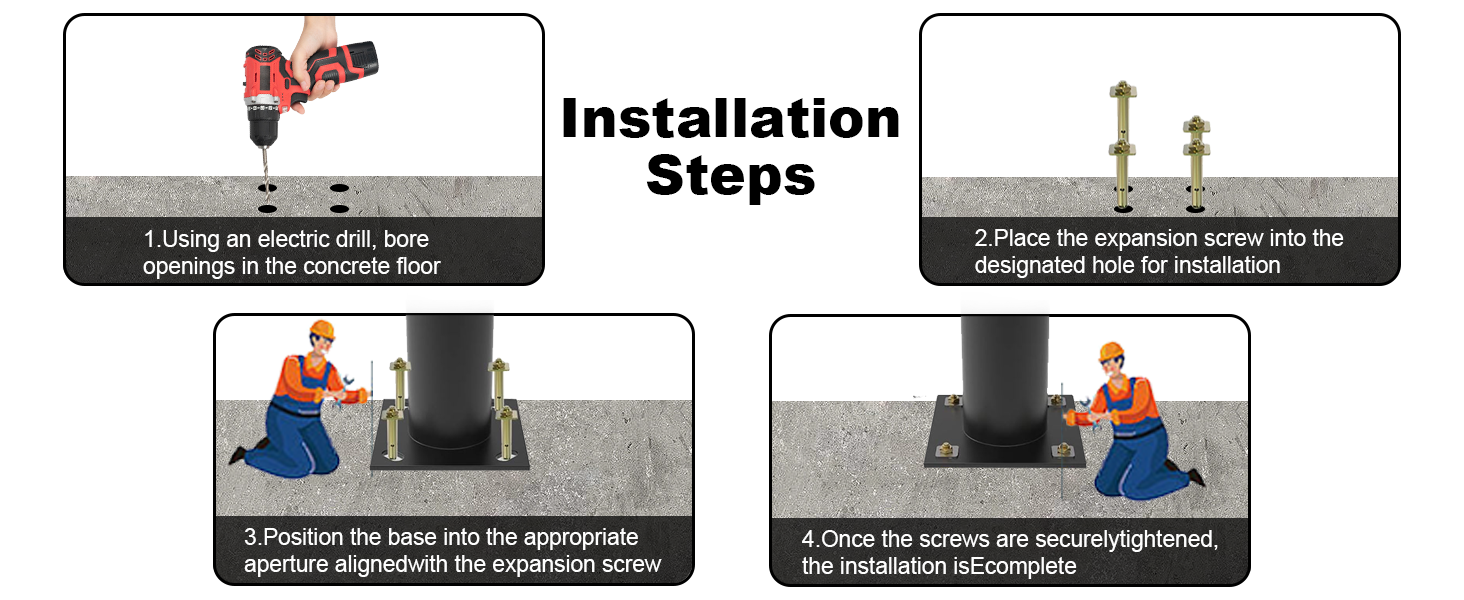 Installation Steps

1.Using an electric drill, bore openings in the concrete floor

2.Place the expansion screw into the designated hole for installation

3.Position the base into the appropriate aperture alignedwith the expansion screw

4.Once the screws are securelytightened, the installation isEcomplete