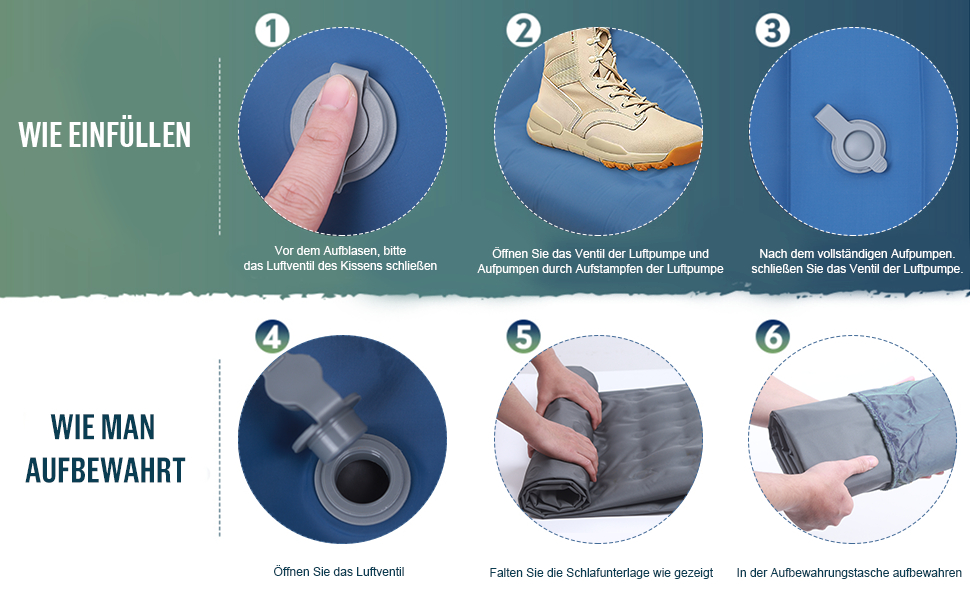 WIE EINFÜLLEN

1

Vor dem Aufblasen, bitte das Luftventil des Kissens schließen

2

Öffnen Sie das Ventil der Luftpumpe und Aufpumpen durch Aufstampfen der Luftpumpe

3

Nach dem vollständigen Aufpumpen. schließen Sie das Ventil der Luftpumpe.

WIE MAN AUFBEWAHRT

4

Öffnen Sie das Luftventil

5

Falten Sie die Schlafunterlage wie gezeigt

6

In der Aufbewahrungstasche aufbewahren