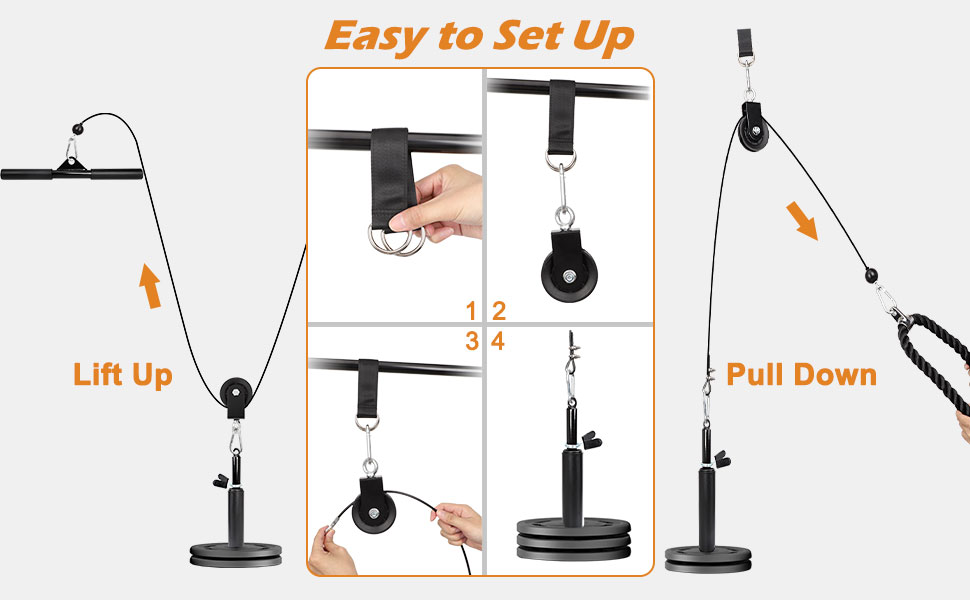 Easy to Set Up

Lift Up

1 2

3 4

Pull Down