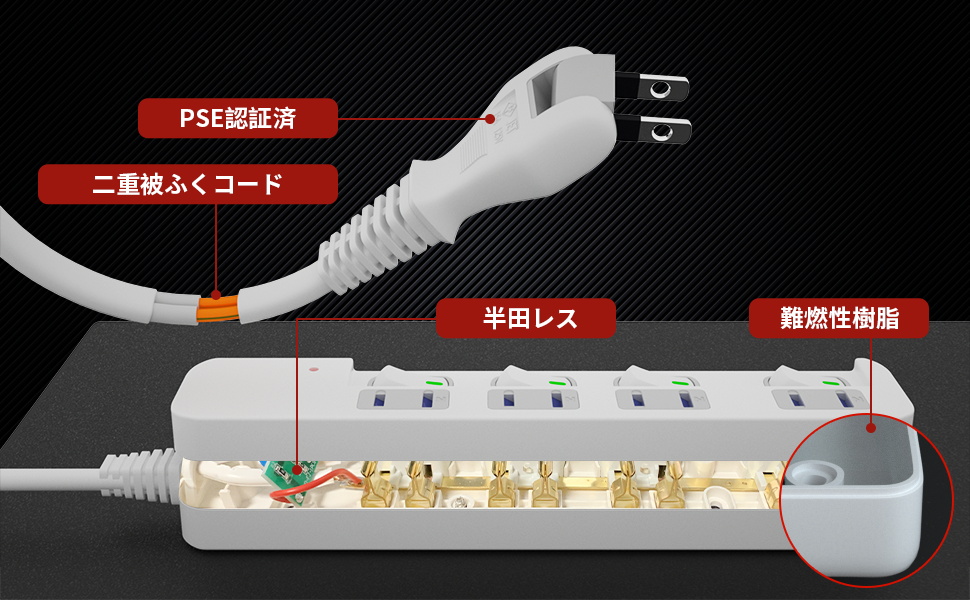 PSE認証済

二重被ふくコード

半田レス

難燃性樹脂