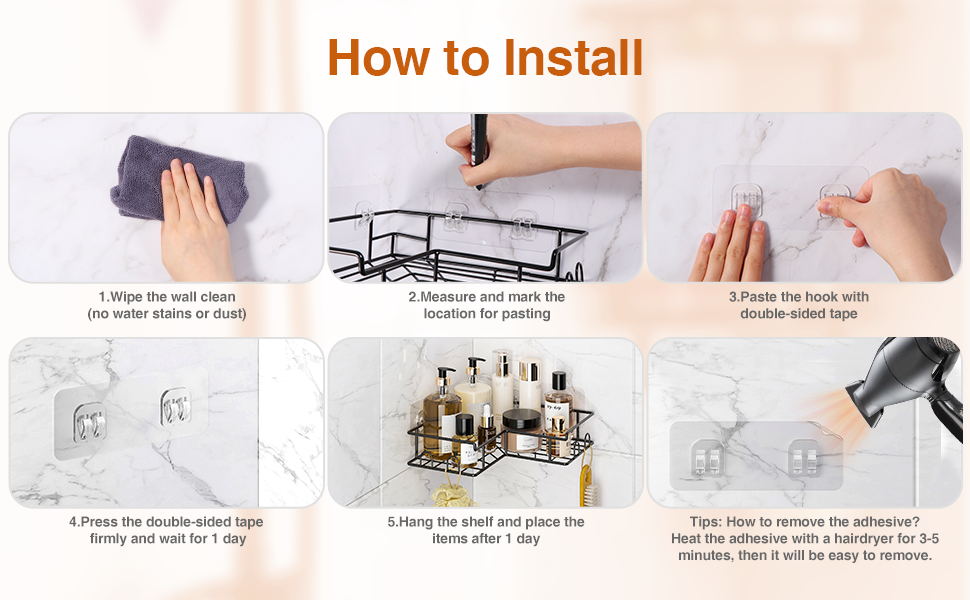 How to Install

1.Wipe the wall clean
(no water stains or dust)

2.Measure and mark the location for pasting

3.Paste the hook with double-sided tape

4.Press the double-sided tape firmly and wait for 1 day

5.Hang the shelf and place the items after 1 day

Tips: How to remove the adhesive?
Heat the adhesive with a hairdryer for 3-5 minutes, then it will be easy to remove.