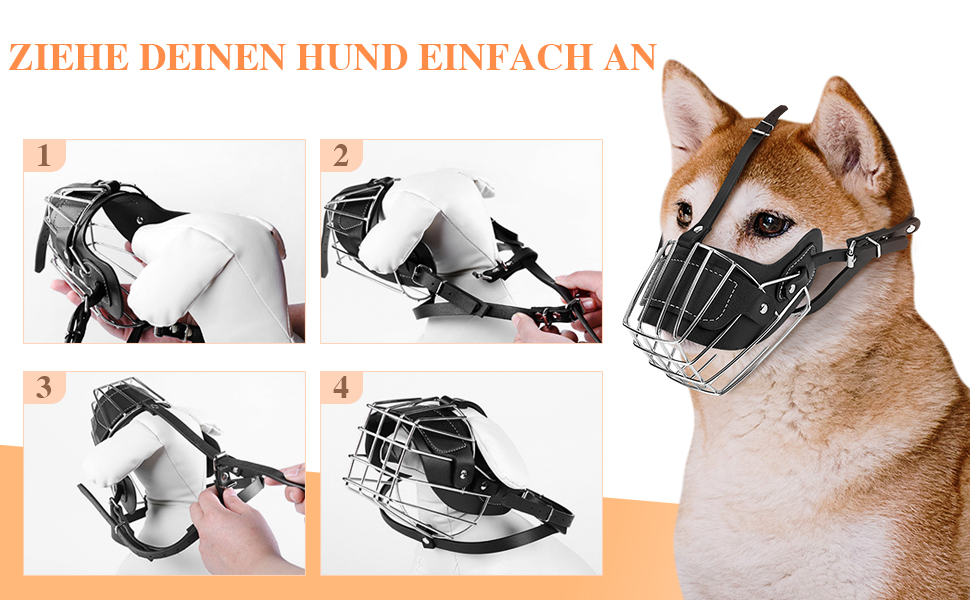 ZIEHE DEINEN HUND EINFACH AN

1

2

3

4