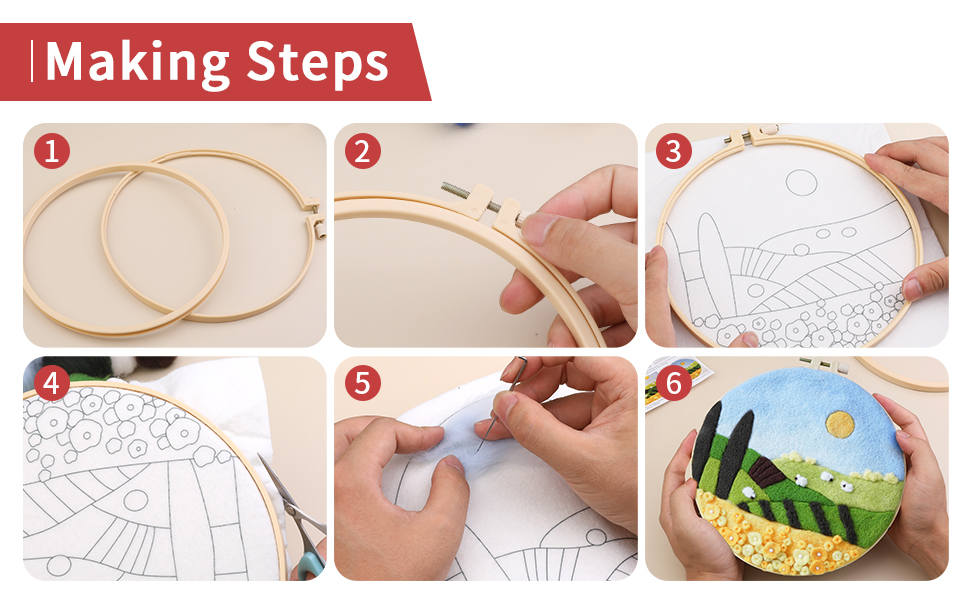 Making Steps

1

2

3

4

5

6