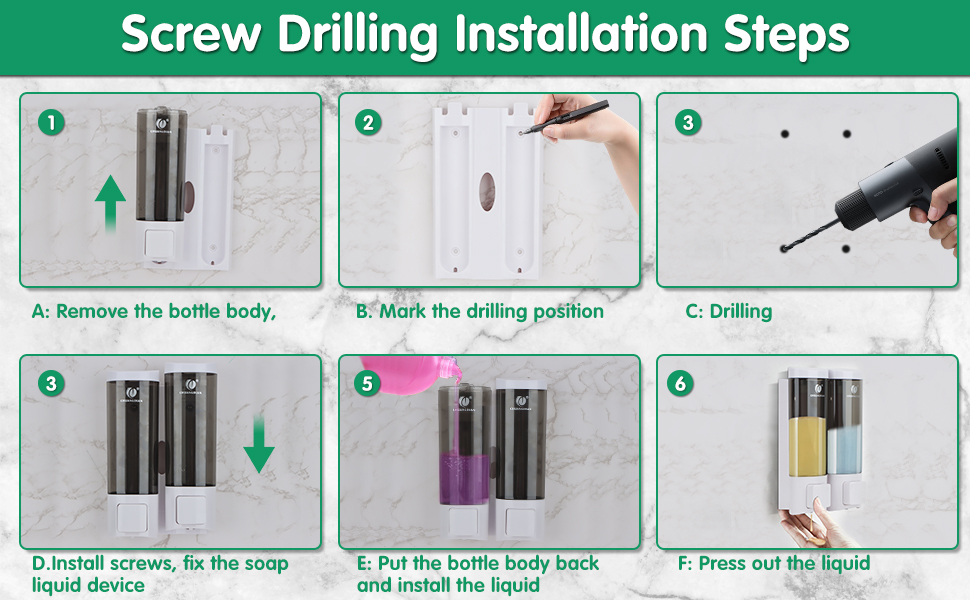 Screw Drilling Installation Steps

1

A: Remove the bottle body,

2

B. Mark the drilling position

3

C: Drilling

3

D.Install screws, fix the soap liquid device

5

E: Put the bottle body back and install the liquid

6

F: Press out the liquid