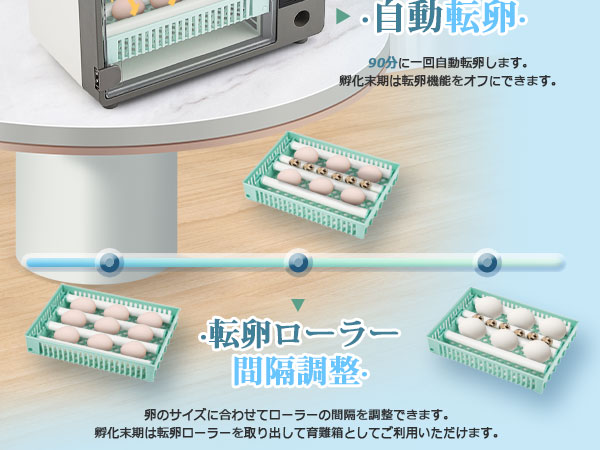 ·自動転卵·

90分に一回自動転卵します。
孵化末期は転卵機能をオフにできます。

·転卵ローラー
間隔調整·

卵のサイズに合わせてローラーの間隔を調整できます。
孵化末期は転卵ローラーを取り出して育雛箱としてご利用いただけます。