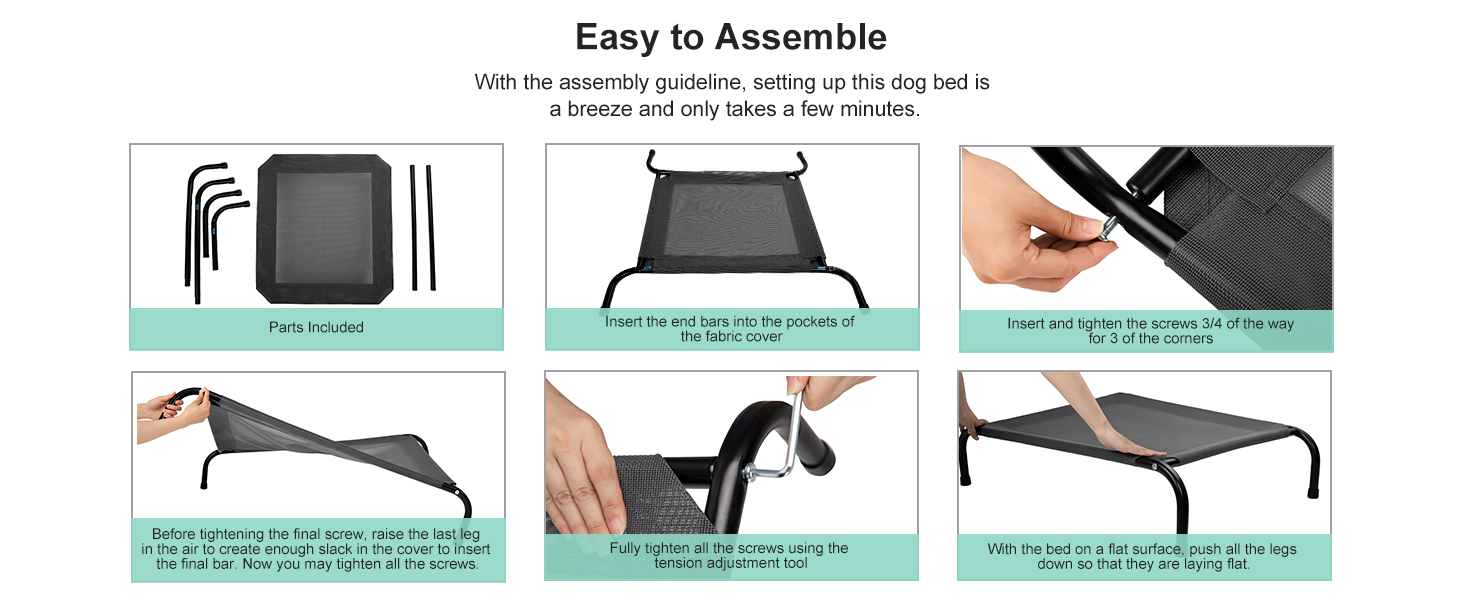 Easy to Assemble

With the assembly guideline, setting up this dog bed is a breeze and only takes a few minutes.

Parts Included

Insert the end bars into the pockets of the fabric cover

Insert and tighten the screws 3/4 of the way for 3 of the corners

Before tightening the final screw, raise the last leg in the air to create enough slack in the cover to insert the final bar. Now you may tighten all the screws.

Fully tighten all the screws using the tension adjustment tool

With the bed on a flat surface, push all the legs down so that they are laying flat.