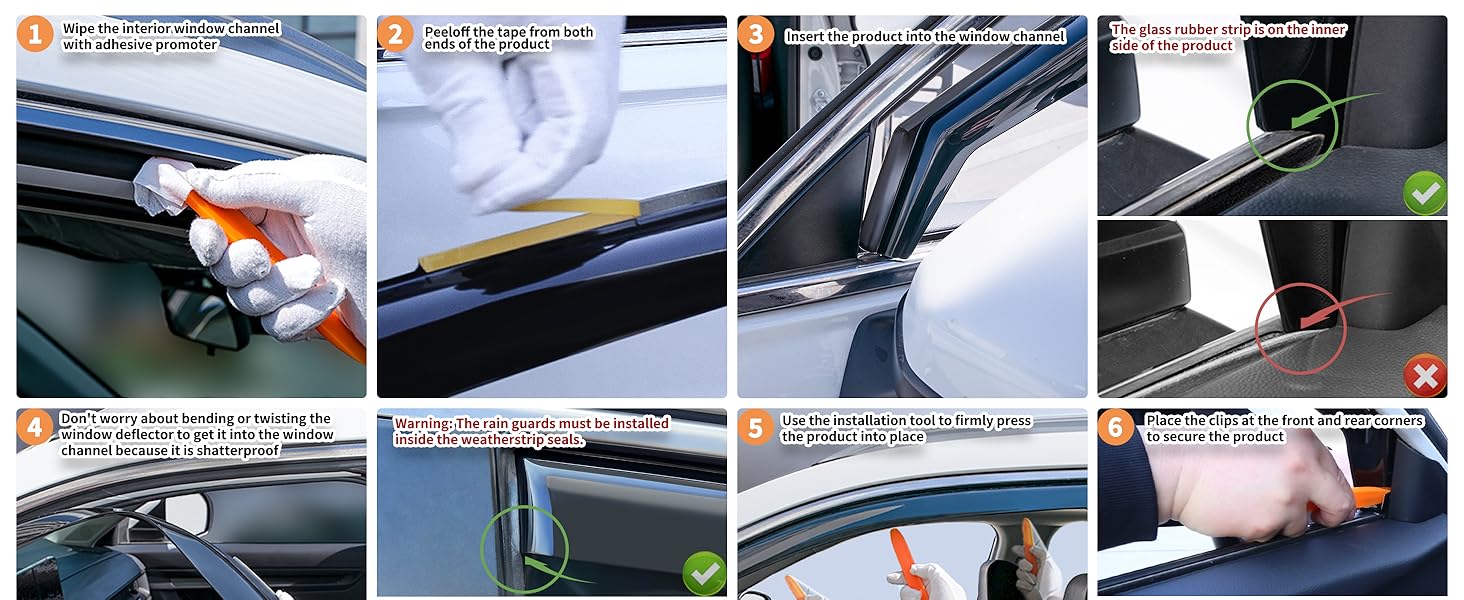 1 Wipe the interior window channel with adhesive promoter

2 Peeloff the tape from both ends of the product

3 Insert the product into the window channel

The glass rubber strip is on the inner side of the product

4 Don't worry about bending or twisting the window deflector to get it into the window channel because it is shatterproof

Warning: The rain guards must be installed inside the weatherstrip seals.

5 Use the installation tool to firmly press the product into place

6 Place the clips at the front and rear corners to secure the product