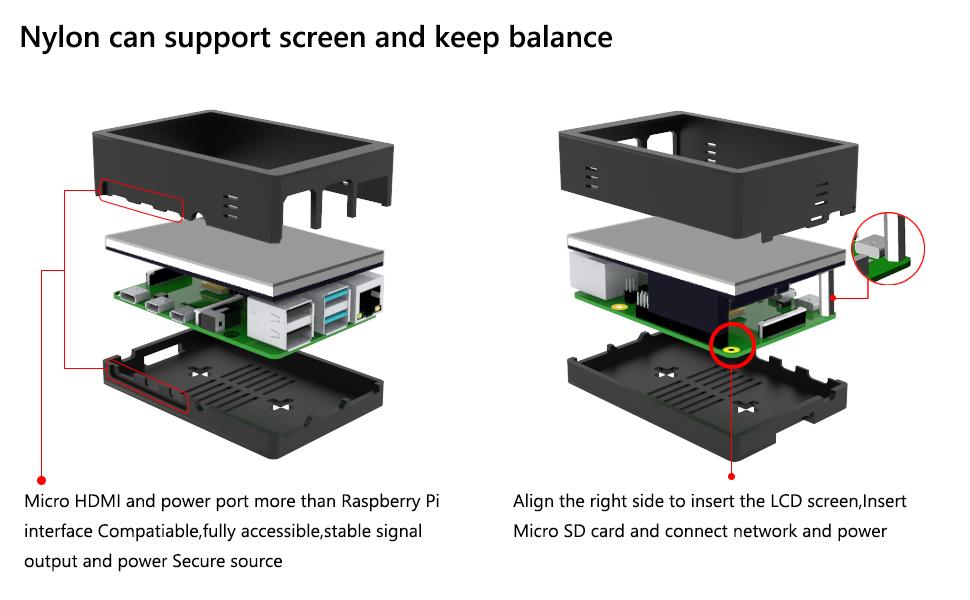 Nylon can support screen and keep balance

Micro HDMI and power port more than Raspberry Pi interface Compatiable,fully accessible,stable signal output and power Secure source

Align the right side to insert the LCD screen,Insert Micro SD card and connect network and power