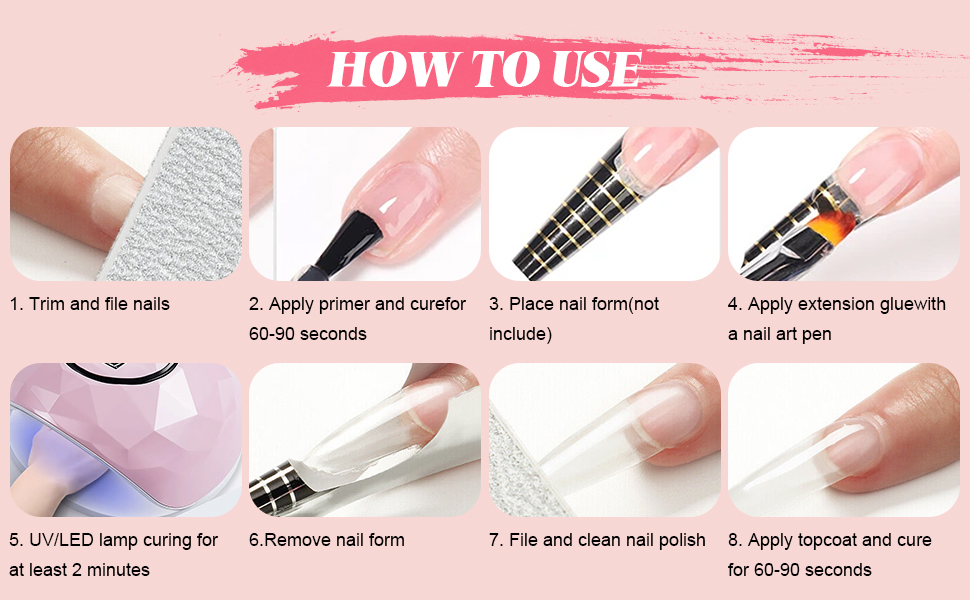 HOW TO USE

1. Trim and file nails

2. Apply primer and curefor 60-90 seconds

3. Place nail form(not include)

4. Apply extension gluewith a nail art pen

5. UV/LED lamp curing for at least 2 minutes

6.Remove nail form

7. File and clean nail polish

8. Apply topcoat and cure for 60-90 seconds