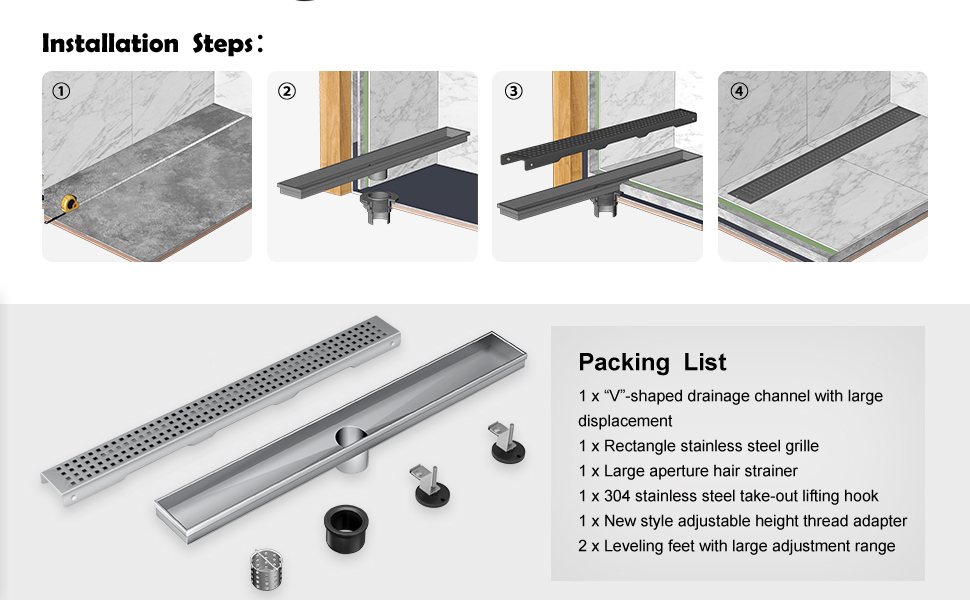 Installation Steps:

①

②

③

④

Packing List

1 x “V”-shaped drainage channel with large displacement
1 x Rectangle stainless steel grille
1 x Large aperture hair strainer
1 x 304 stainless steel take-out lifting hook
1 x New style adjustable height thread adapter
2 x Leveling feet with large adjustment range