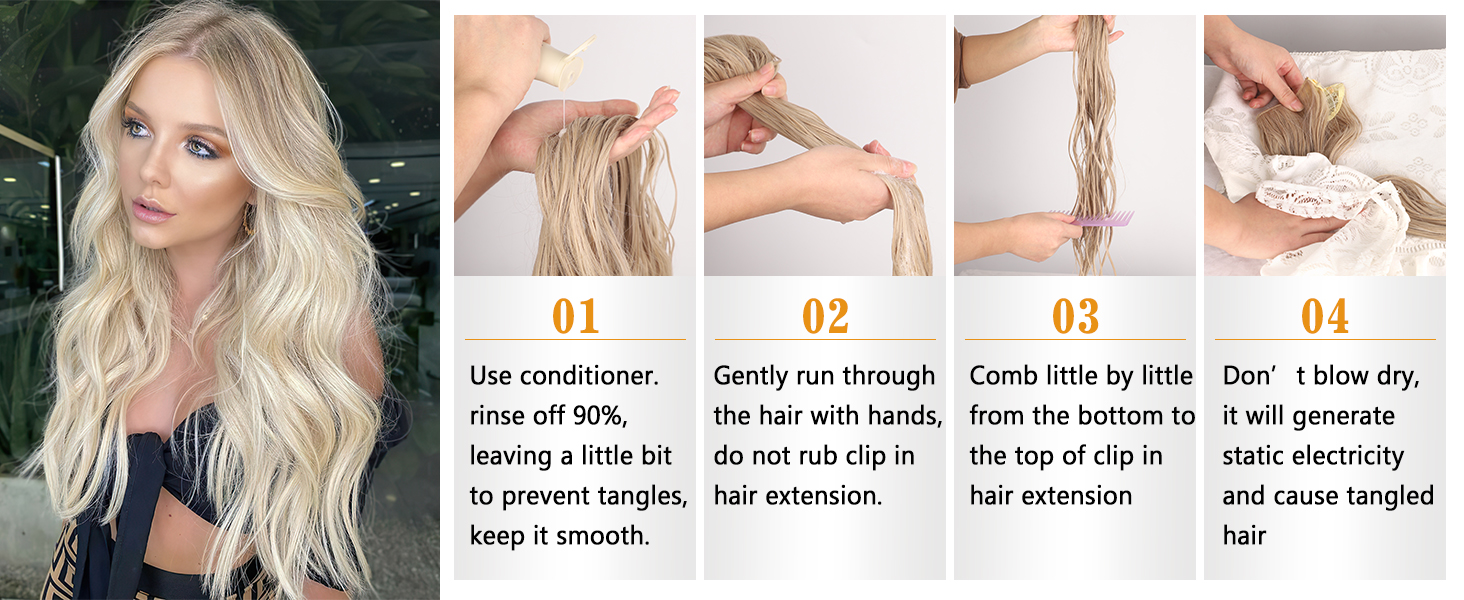 01

Use conditioner. rinse off 90%, leaving a little bit to prevent tangles, keep it smooth.

02

Gently run through the hair with hands, do not rub clip in hair extension.

03

Comb little by little from the bottom to the top of clip in hair extension

04

Don’ t blow dry, it will generate static electricity and cause tangled hair