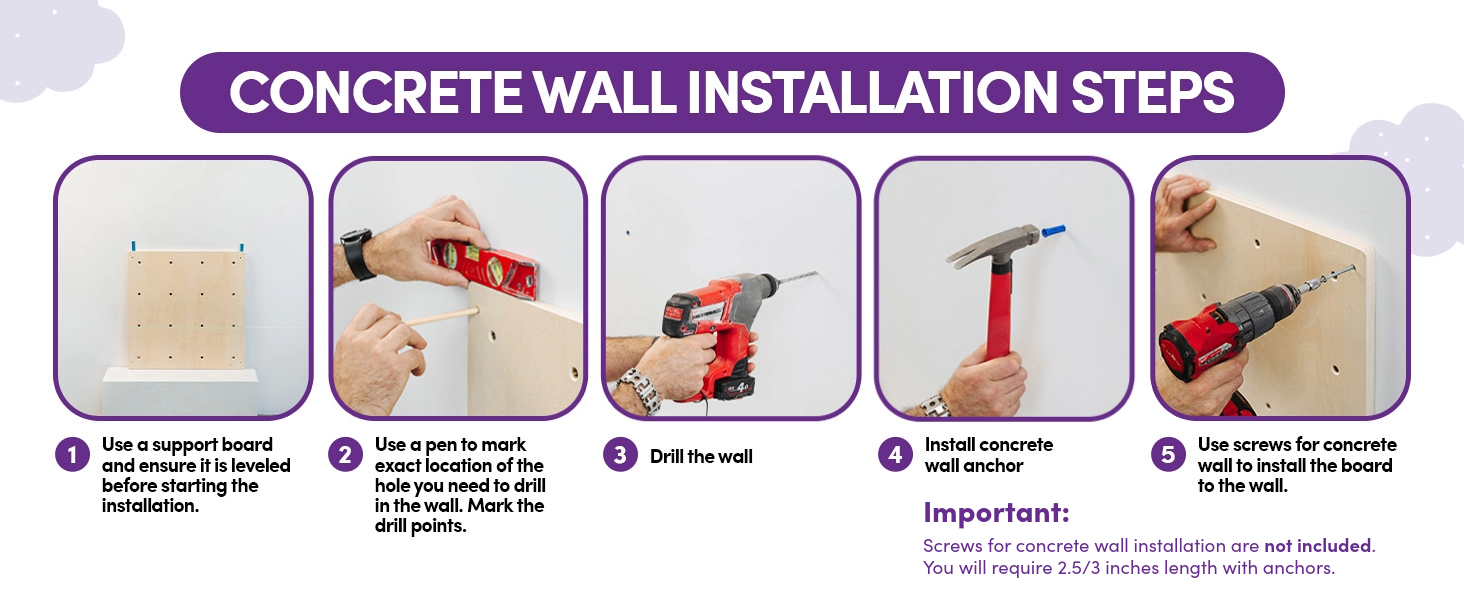 CONCRETE WALL INSTALLATION STEPS

1 Use a support board and ensure it is leveled before starting the installation.

2 Use a pen to mark exact location of the hole you need to drill in the wall. Mark the drill points.

3 Drill the wall

4 Install concrete wall anchor

5 Use screws for concrete wall to install the board to the wall.

Important:
Screws for concrete wall installation are not included. You will require 2.5/3 inches length with anchors.