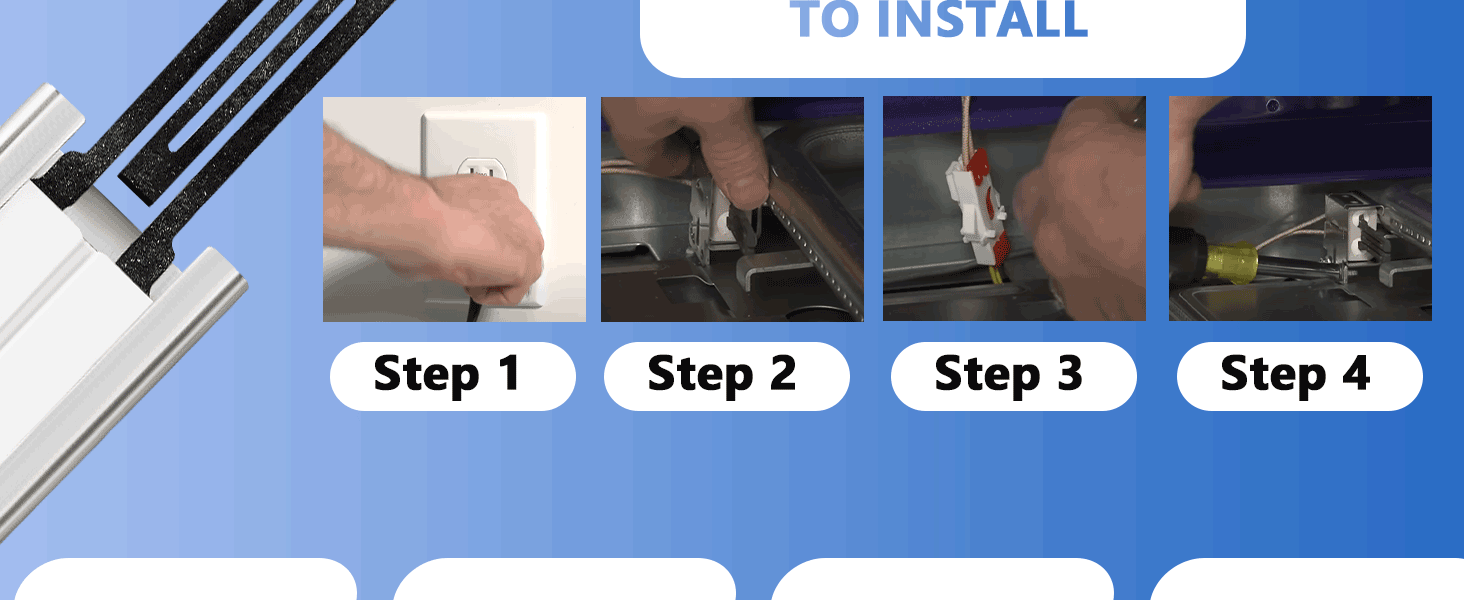 TO INSTALL

Step 1

Step 2

Step 3

Step 4