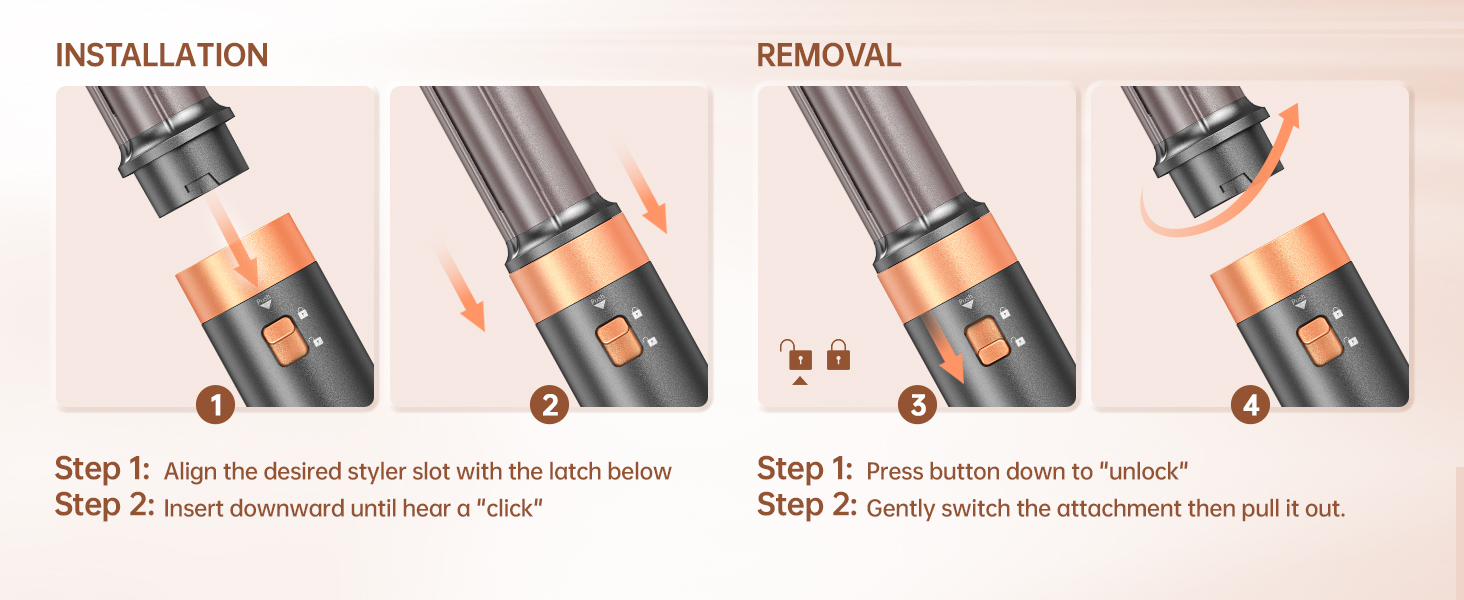 INSTALLATION

Push

1

Push

2

Step 1: Align the desired styler slot with the latch below
Step 2: Insert downward until hear a "click"

REMOVAL

Push

3

Push

4

Step 1: Press button down to "unlock"
Step 2: Gently switch the attachment then pull it out.