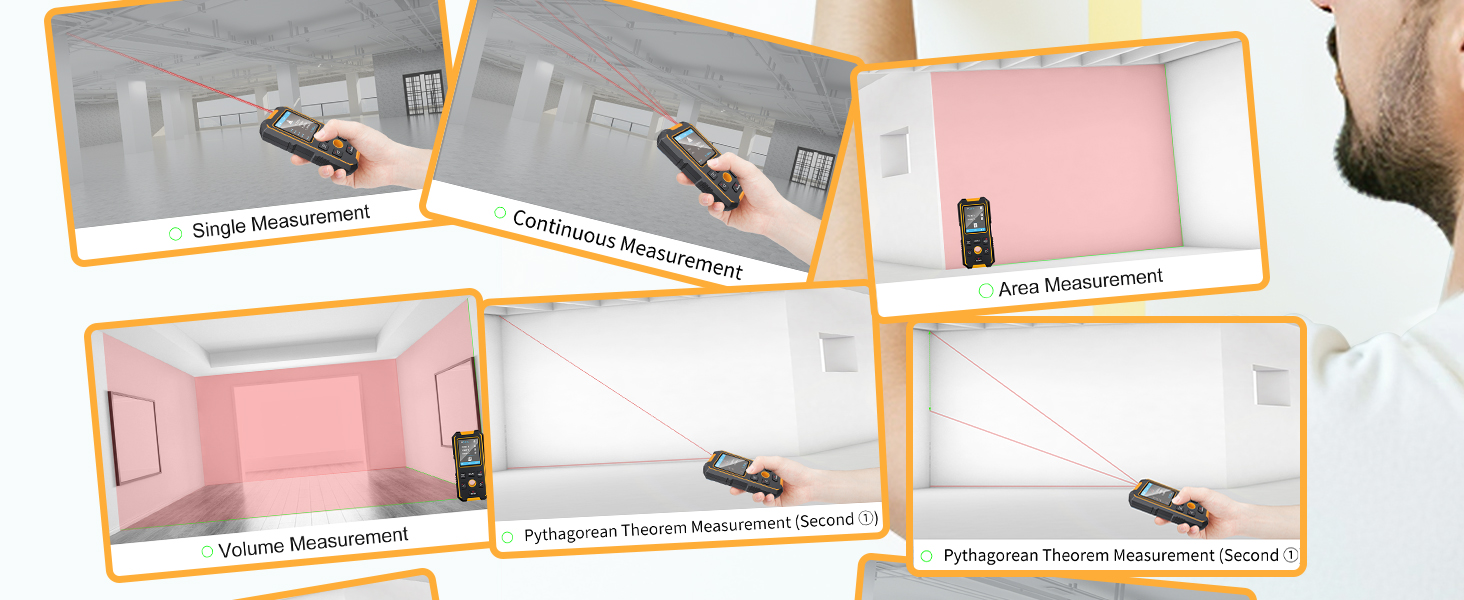 Single Measurement

Continuous Measurement

Area Measurement

Volume Measurement

Pythagorean Theorem Measurement (Second ①)

Pythagorean Theorem Measurement (Second ①