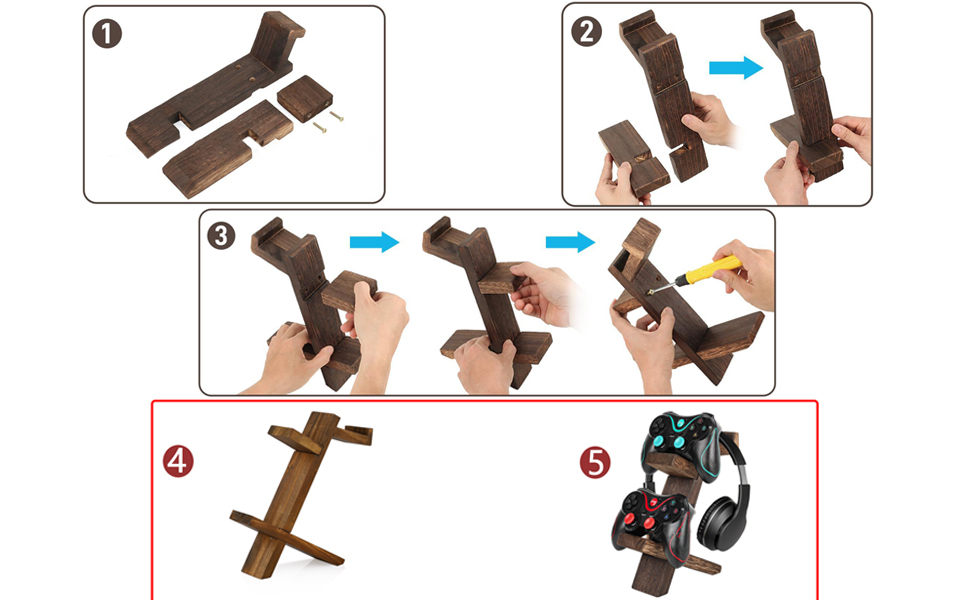 1

2

3

4

5