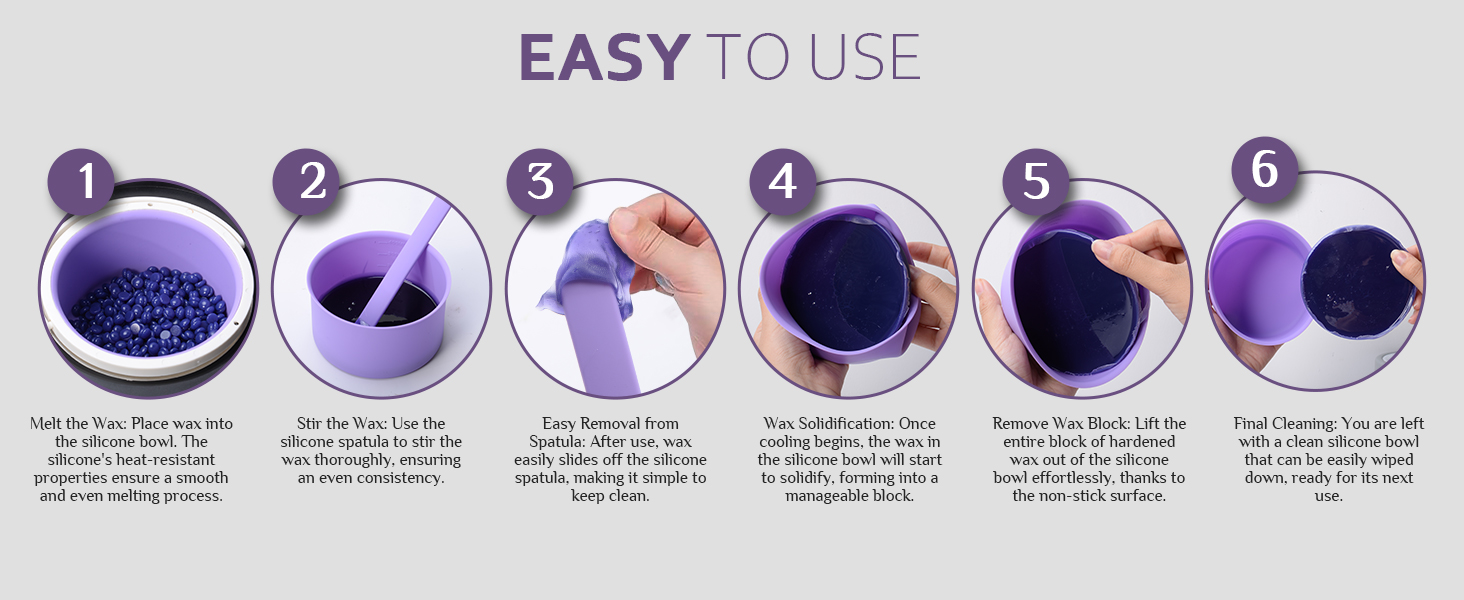 EASY TO USE

1

Melt the Wax: Place wax into the silicone bowl. The silicone's heat-resistant properties ensure a smooth and even melting process.

2

Stir the Wax: Use the silicone spatula to stir the wax thoroughly, ensuring an even consistency.

3

Easy Removal from Spatula: After use, wax easily slides off the silicone spatula, making it simple to keep clean.

4

Wax Solidification: Once cooling begins, the wax in the silicone bowl will start to solidify, forming into a manageable block.

5

Remove Wax Block: Lift the entire block of hardened wax out of the silicone bowl effortlessly, thanks to the non-stick surface.

6

Final Cleaning: You are left with a clean silicone bowl that can be easily wiped down, ready for its next use.