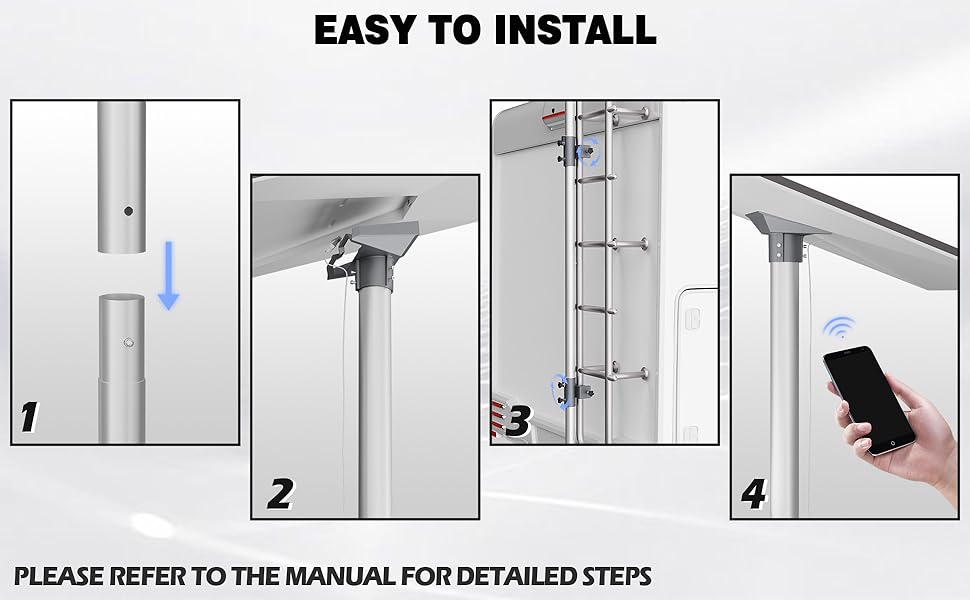 EASY TO INSTALL

1

2

3

4

PLEASE REFER TO THE MANUAL FOR DETAILED STEPS