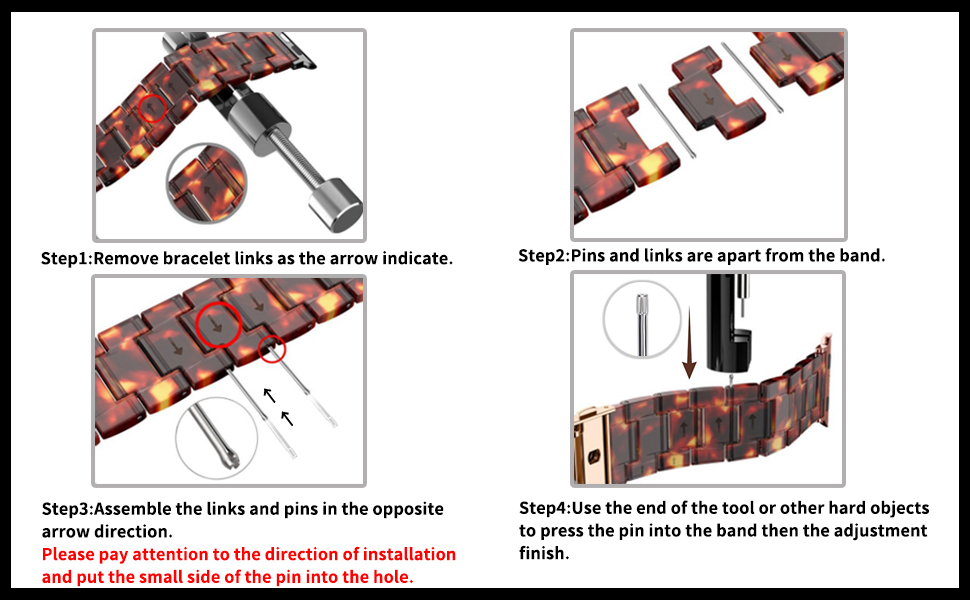 Step1:Remove bracelet links as the arrow indicate.

Step2:Pins and links are apart from the band.

Step3:Assemble the links and pins in the opposite arrow direction.
Please pay attention to the direction of installation and put the small side of the pin into the hole.

Step4:Use the end of the tool or other hard objects to press the pin into the band then the adjustment finish.