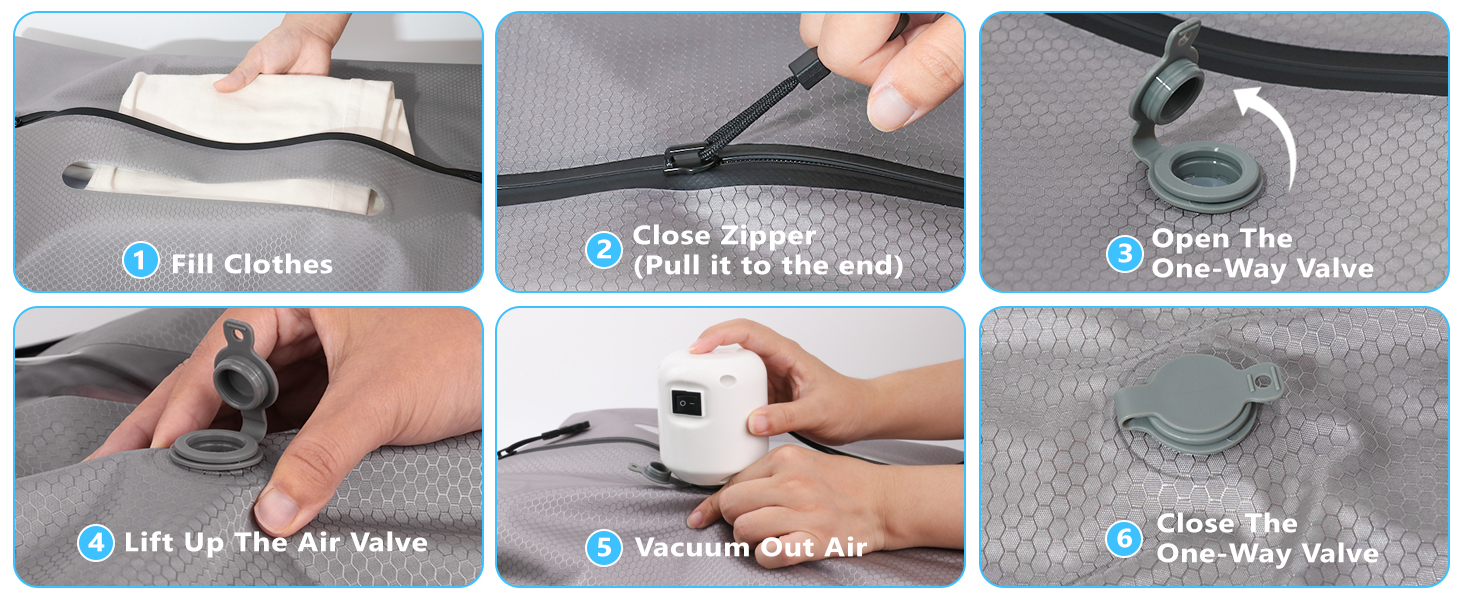 1 Fill Clothes

2 Close Zipper (Pull it to the end)

3 Open The One-Way Valve

4 Lift Up The Air Valve

5 Vacuum Out Air

6 Close The One-Way Valve