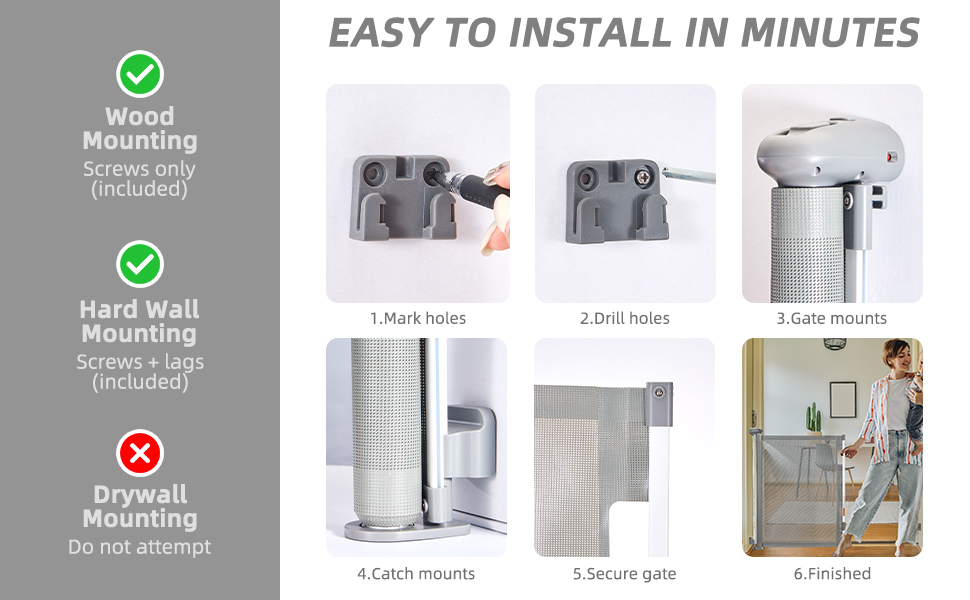 Wood Mounting
Screws only (included)

Hard Wall Mounting
Screws + lags (included)

Drywall Mounting
Do not attempt

EASY TO INSTALL IN MINUTES

1.Mark holes

2.Drill holes

3.Gate mounts

4.Catch mounts

5.Secure gate

6.Finished