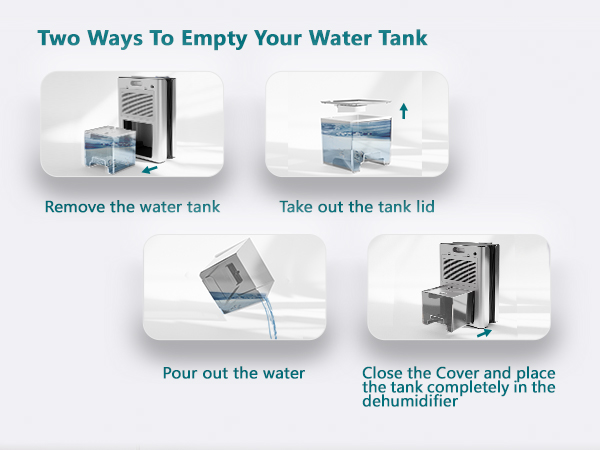 Two Ways To Empty Your Water Tank

Remove the water tank

Take out the tank lid

Pour out the water

Close the Cover and place the tank completely in the dehumidifier