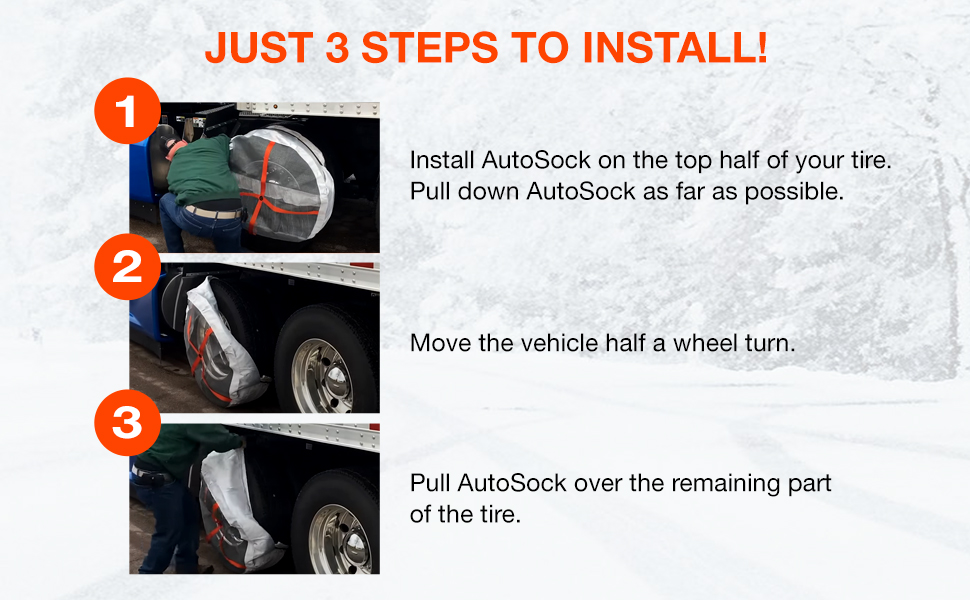 JUST 3 STEPS TO INSTALL!

1

Install AutoSock on the top half of your tire. Pull down AutoSock as far as possible.

2

Move the vehicle half a wheel turn.

3

Pull AutoSock over the remaining part of the tire.