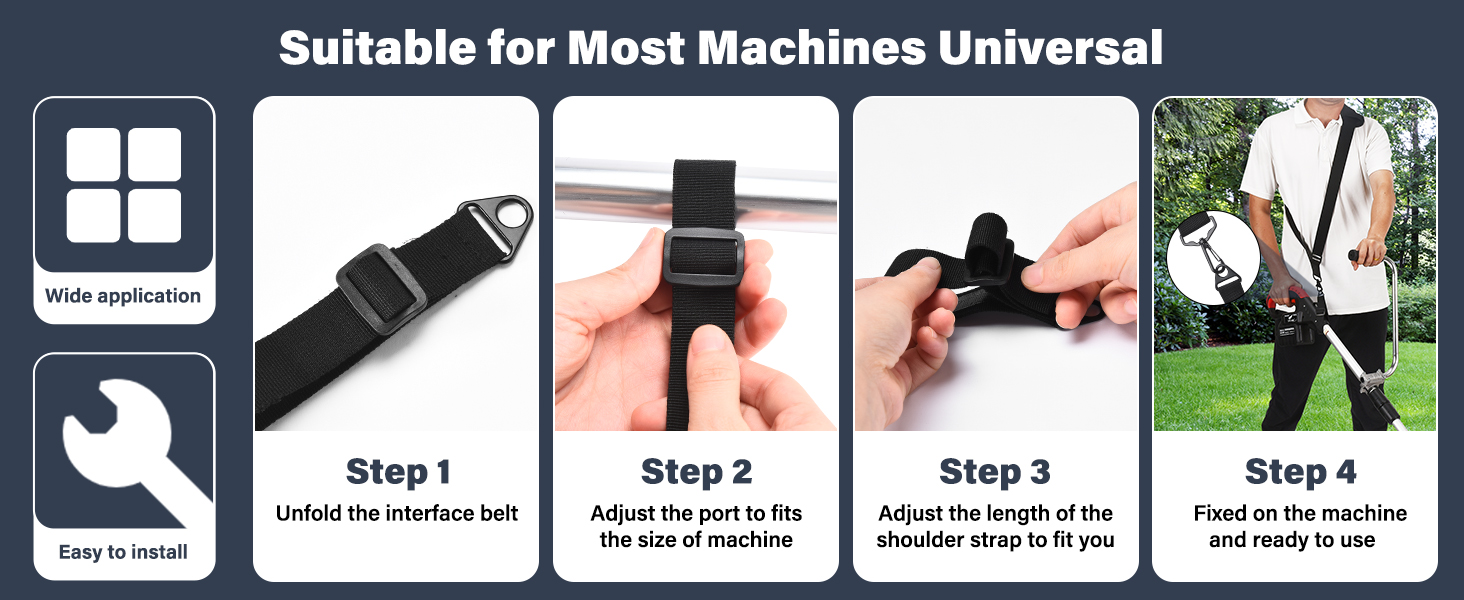 Suitable for Most Machines Universal

Wide application

Easy to install

Step 1
Unfold the interface belt

Step 2
Adjust the port to fits the size of machine

Step 3
Adjust the length of the shoulder strap to fit you

Step 4
Fixed on the machine and ready to use